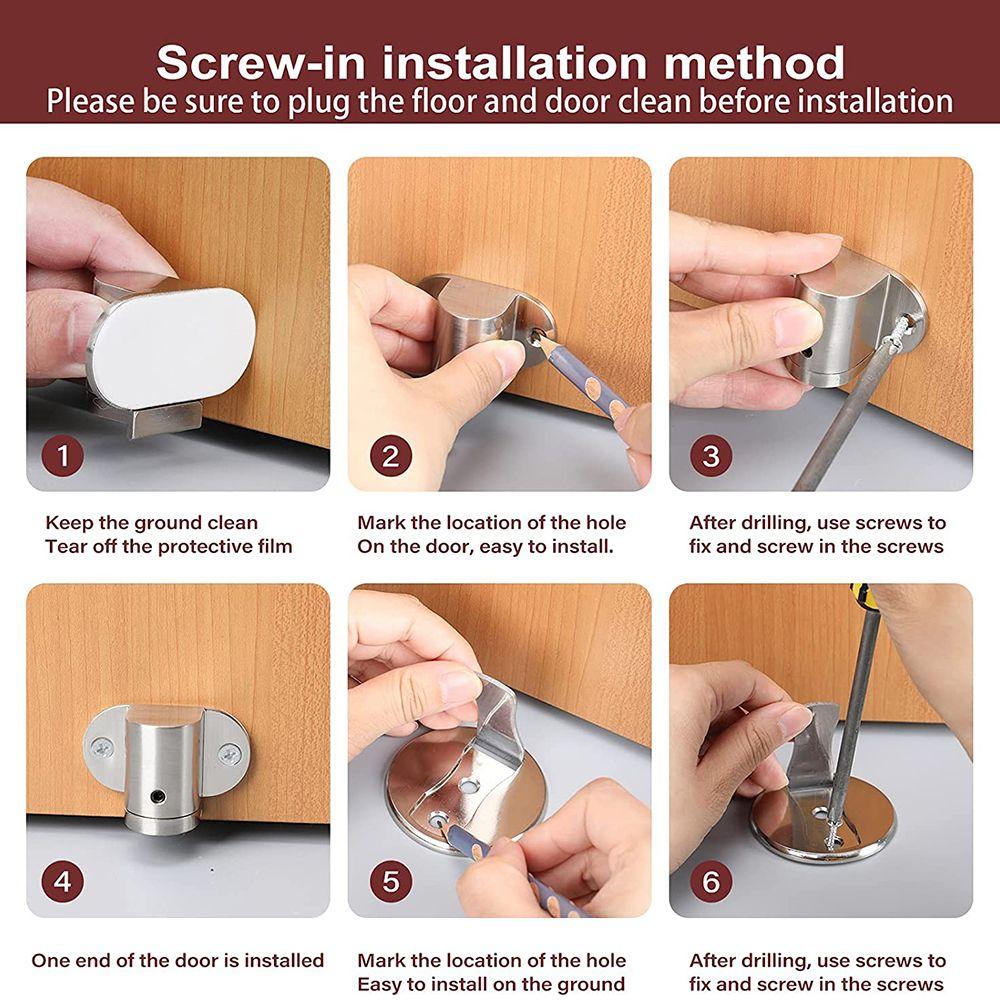 Screw-in installation method
Please be sure to plug the floor and door clean before installation

1

Keep the ground clean
Tear off the protective film

2

Mark the location of the hole
On the door, easy to install.

3

After drilling, use screws to fix and screw in the screws

4

One end of the door is installed

5

Mark the location of the hole
Easy to install on the ground

6

After drilling, use screws to fix and screw in the screws