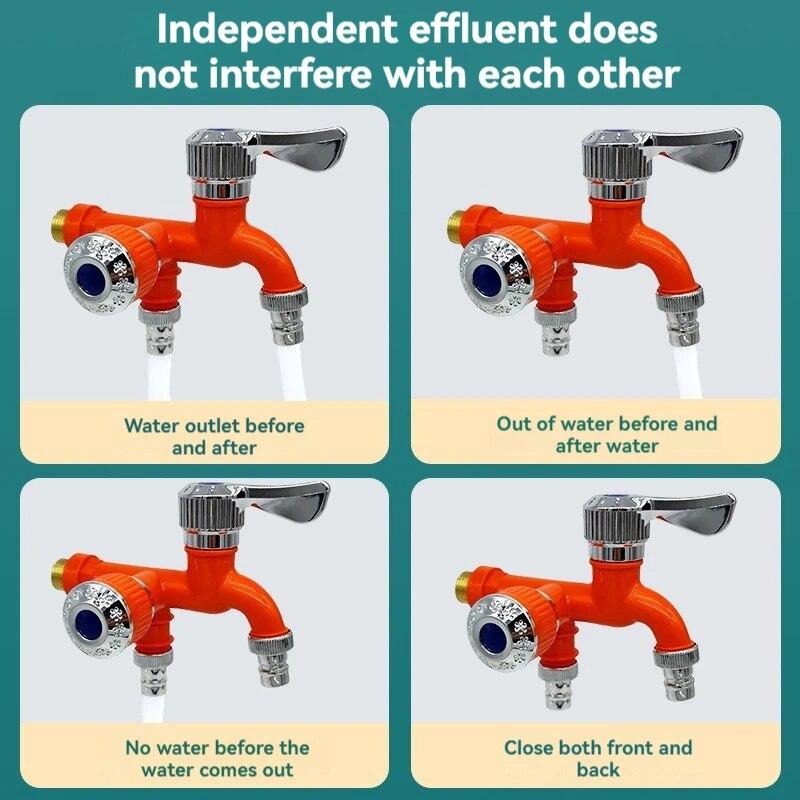 Independent effluent does not interfere with each other

Water outlet before and after

Out of water before and after water

No water before the water comes out

Close both front and back