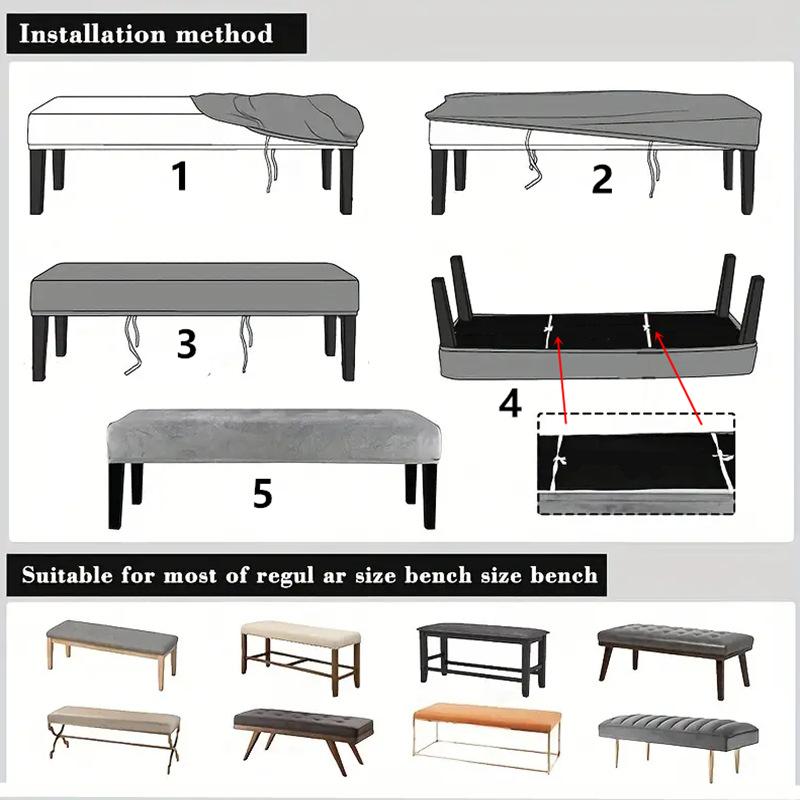 Installation method

1

2

3

4

5

Suitable for most of regul ar size bench size bench