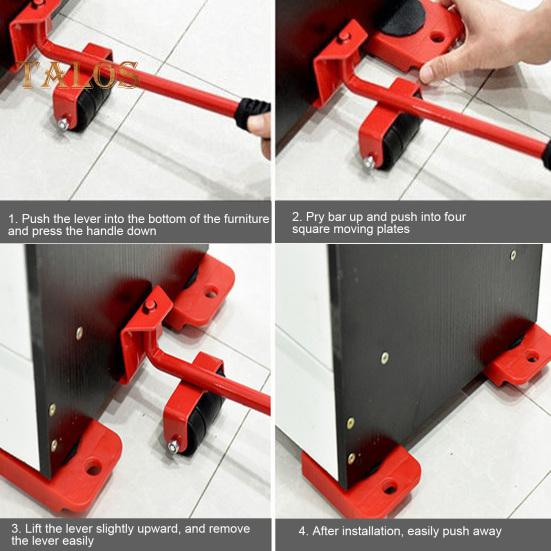 TALOS

1. Push the lever into the bottom of the furniture and press the handle down

2. Pry bar up and push into four square moving plates

3. Lift the lever slightly upward, and remove the lever easily

4. After installation, easily push away