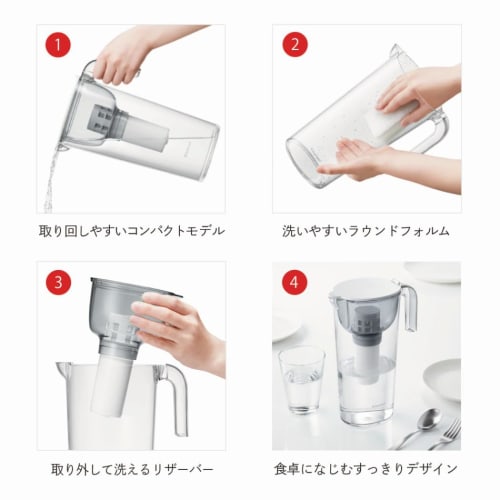 1

取り回しやすいコンパクトモデル

2

洗いやすいラウンドフォルム

3

取り外して洗えるリザーバー

4

食卓になじむすっきりデザイン