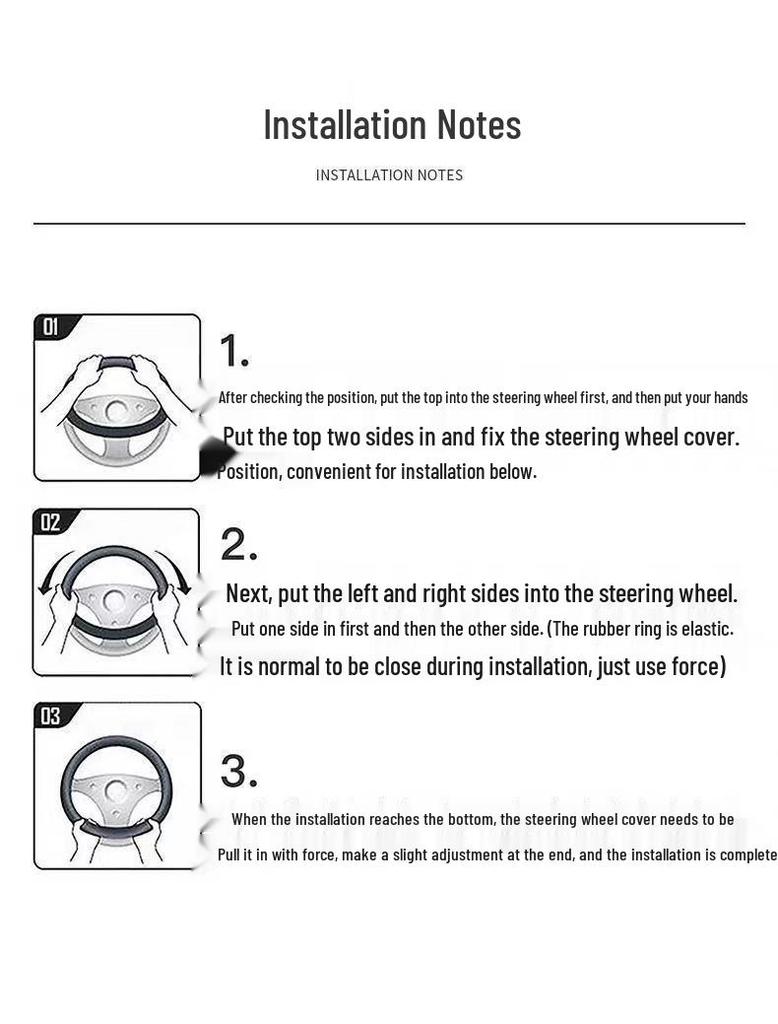 Installation Notes

INSTALLATION NOTES

01

1.

After checking the position, put the top into the steering wheel first, and then put your hands

Put the top two sides in and fix the steering wheel cover.

Position, convenient for installation below.

02

2.

Next, put the left and right sides into the steering wheel.

Put one side in first and then the other side. (The rubber ring is elastic.

It is normal to be close during installation, just use force)

03

3.

When the installation reaches the bottom, the steering wheel cover needs to be

Pull it in with force, make a slight adjustment at the end, and the installation is complete