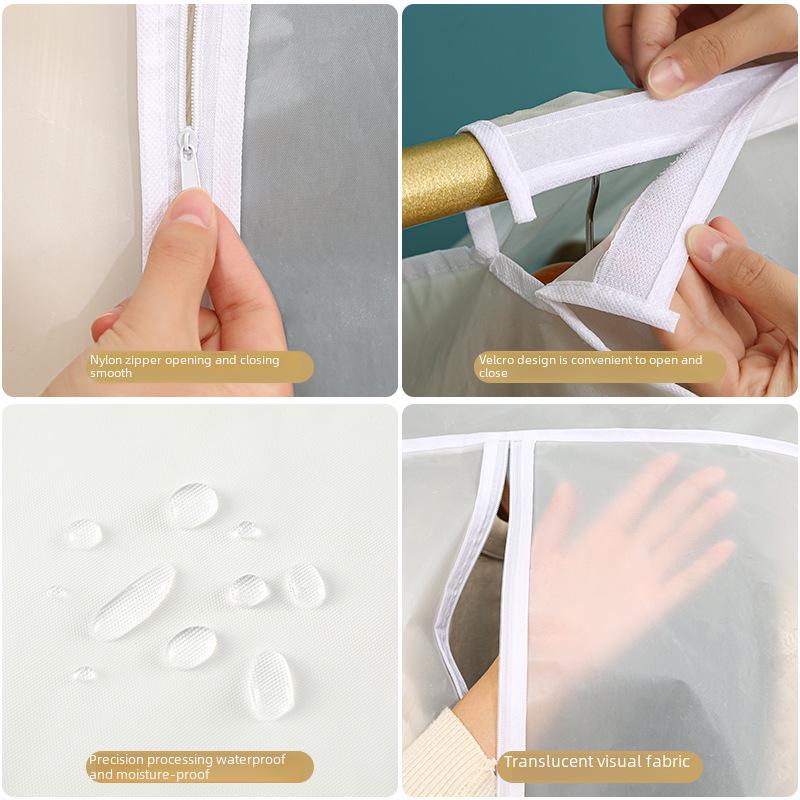 Nylon zipper opening and closing smooth

Velcro design is convenient to open and close

Precision processing waterproof and moisture-proof

Translucent visual fabric