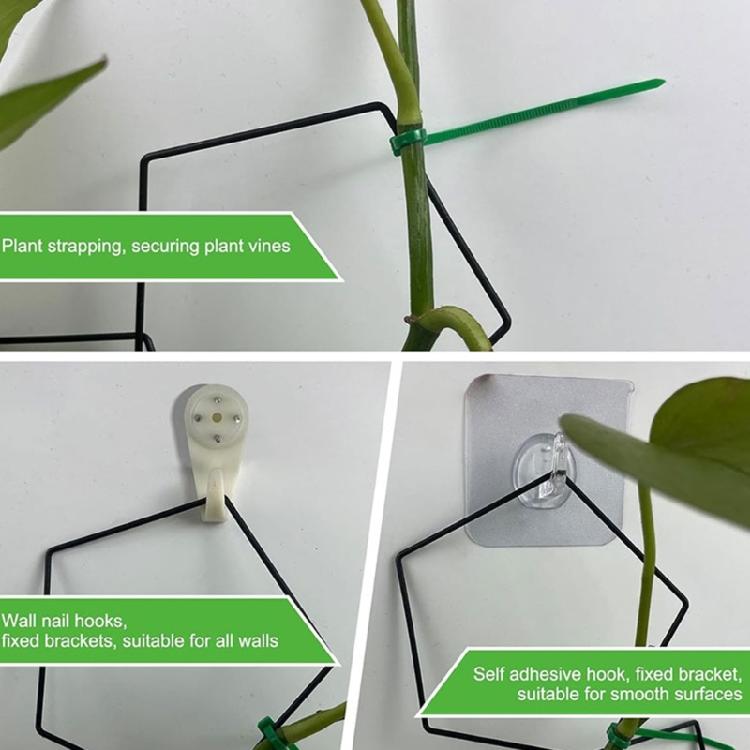 Plant strapping, securing plant vines

Wall nail hooks,
fixed brackets, suitable for all walls

Self adhesive hook, fixed bracket,
suitable for smooth surfaces