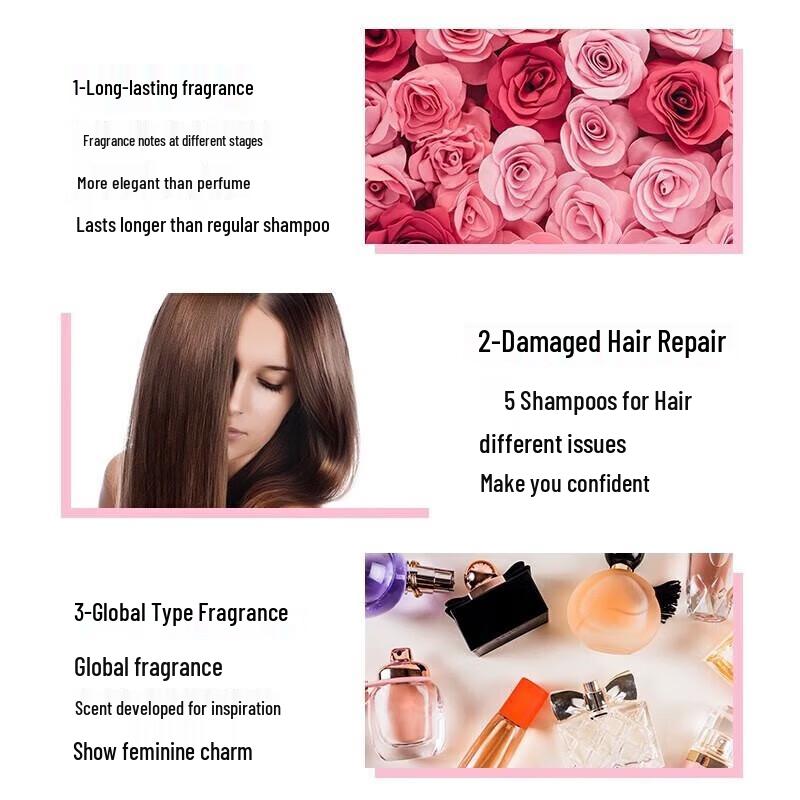 1-Long-lasting fragrance

Fragrance notes at different stages

More elegant than perfume

Lasts longer than regular shampoo

2-Damaged Hair Repair

5 Shampoos for Hair different issues

Make you confident

3-Global Type Fragrance

Global fragrance

Scent developed for inspiration

Show feminine charm