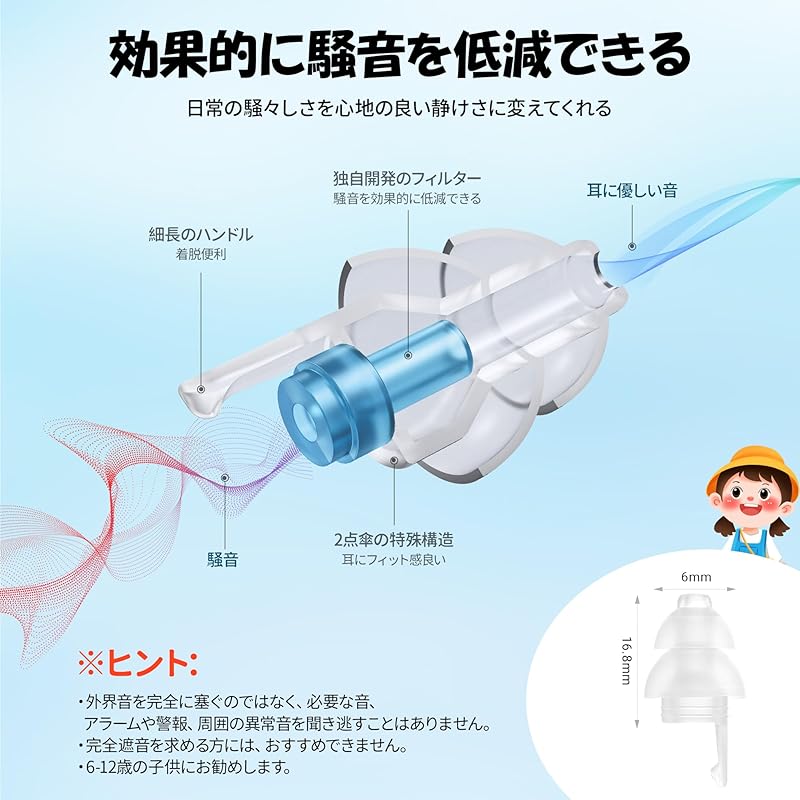 効果的に騒音を低減できる

日常の騒々しさを心地の良い静けさに変えてくれる

独自開発のフィルター
騒音を効果的に低減できる

耳に優しい音

細長のハンドル
着脱便利

騒音

2点傘の特殊構造
耳にフィット感良い

6mm

16.8mm

※ヒント:

・外界音を完全に塞ぐのではなく、必要な音、アラームや警報、周囲の異常音を聞き逃すことはありません。
・完全遮音を求める方には、おすすめできません。
・6-12歳の子供にお勧めします。