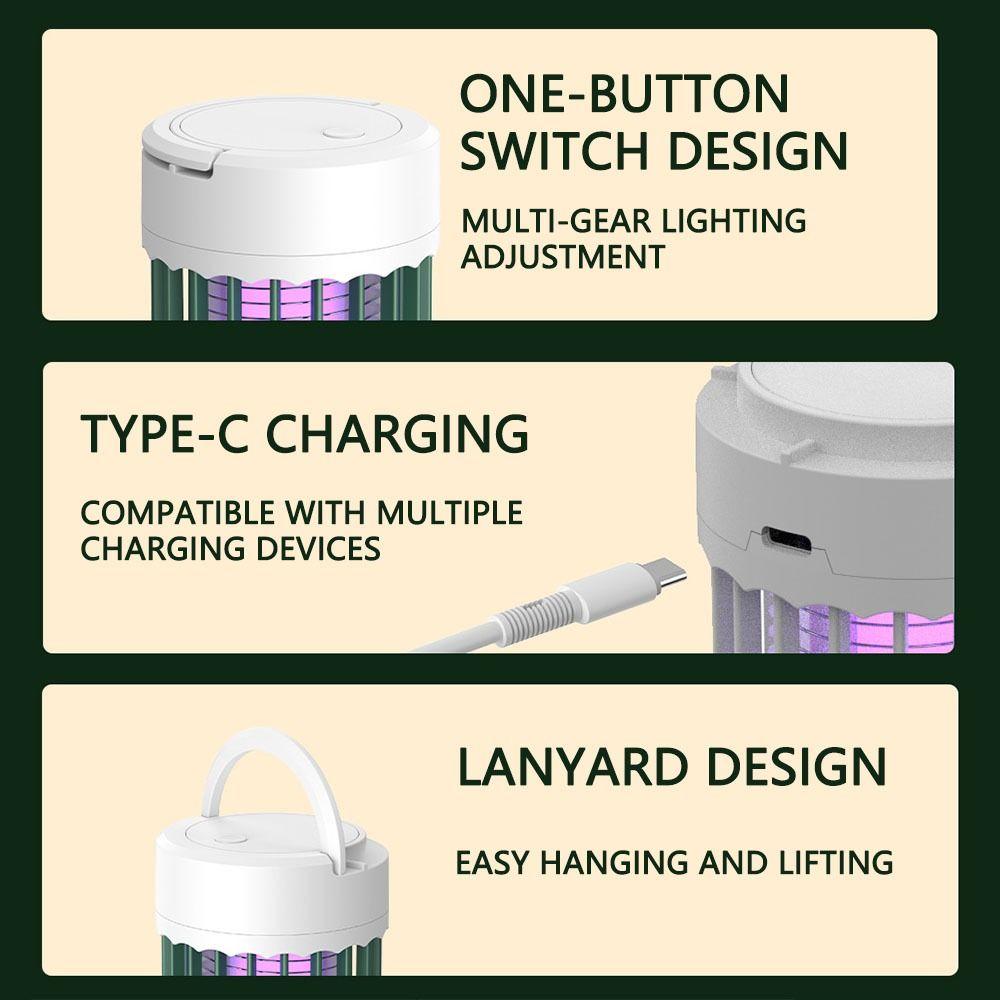 ONE-BUTTON SWITCH DESIGN

MULTI-GEAR LIGHTING ADJUSTMENT

TYPE-C CHARGING

COMPATIBLE WITH MULTIPLE CHARGING DEVICES

LANYARD DESIGN

EASY HANGING AND LIFTING