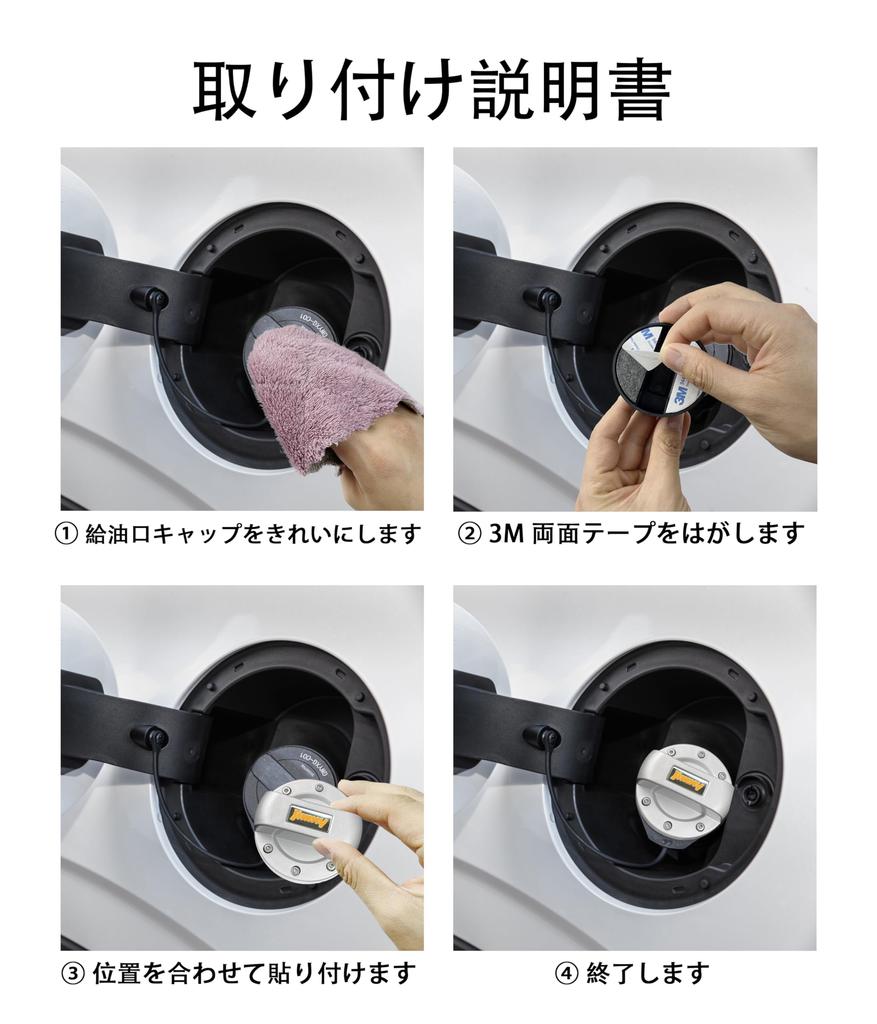 取り付け説明書

① 給油口キャップをきれいにします

② 3M 両面テープをはがします

③ 位置を合わせて貼り付けます

④ 終了します