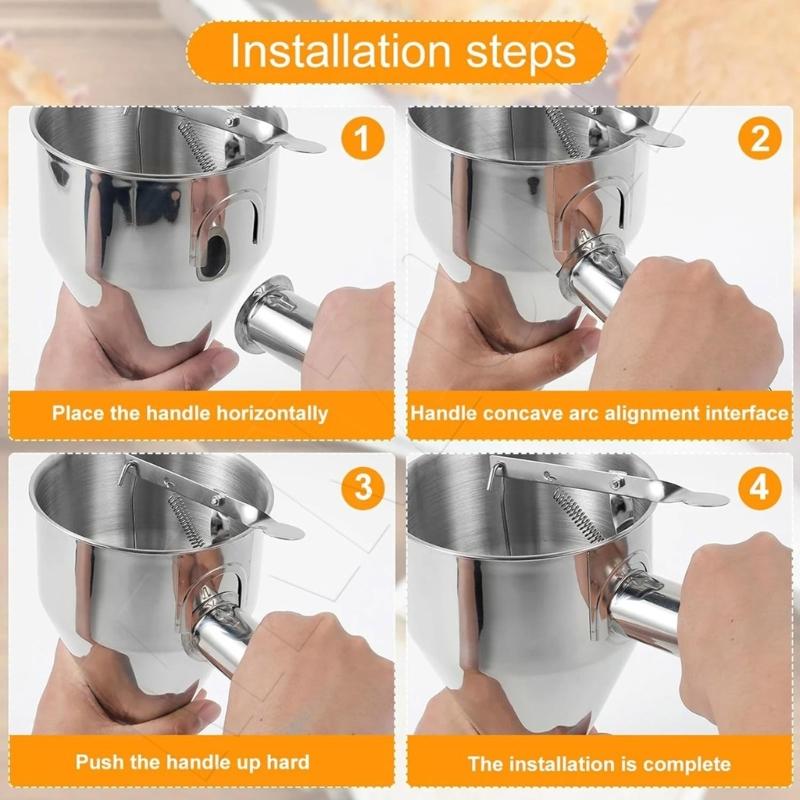 Installation steps

1

Place the handle horizontally

2

Handle concave arc alignment interface

3

Push the handle up hard

4

The installation is complete