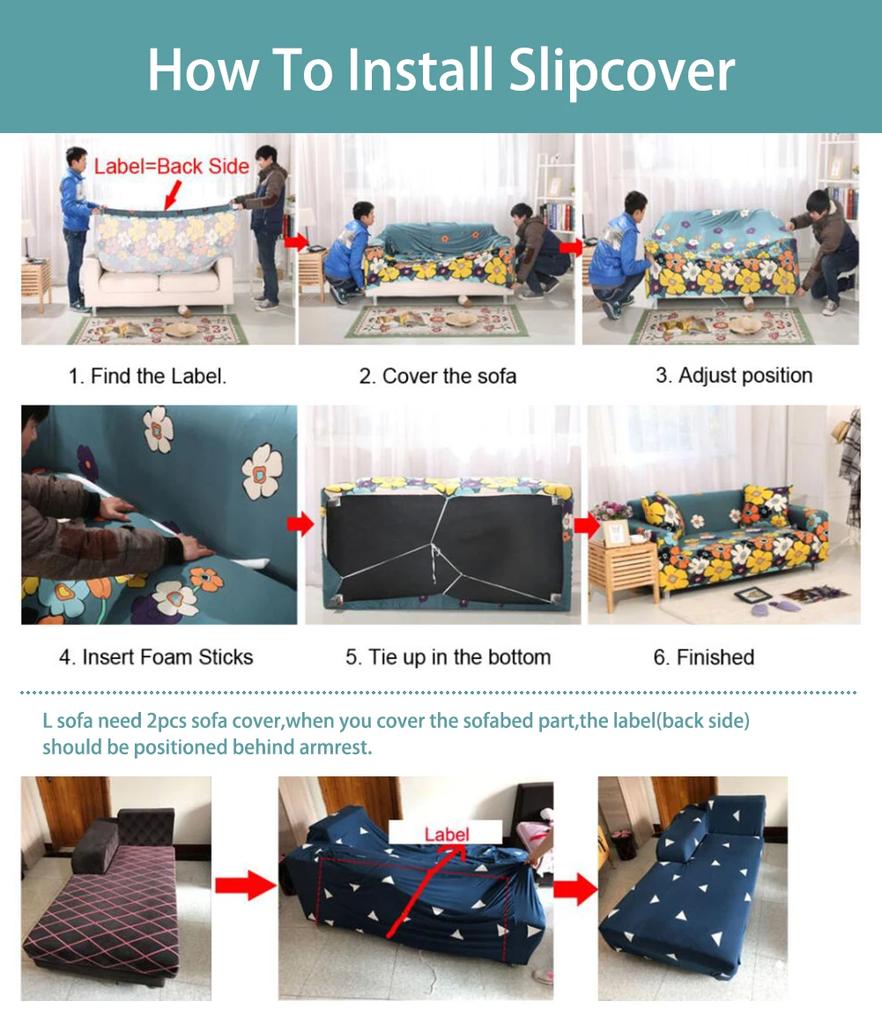 How To Install Slipcover

Label=Back Side

1. Find the Label.

2. Cover the sofa

3. Adjust position

4. Insert Foam Sticks

5. Tie up in the bottom

6. Finished

L sofa need 2pcs sofa cover,when you cover the sofabed part,the label(back side) should be positioned behind armrest.

Label