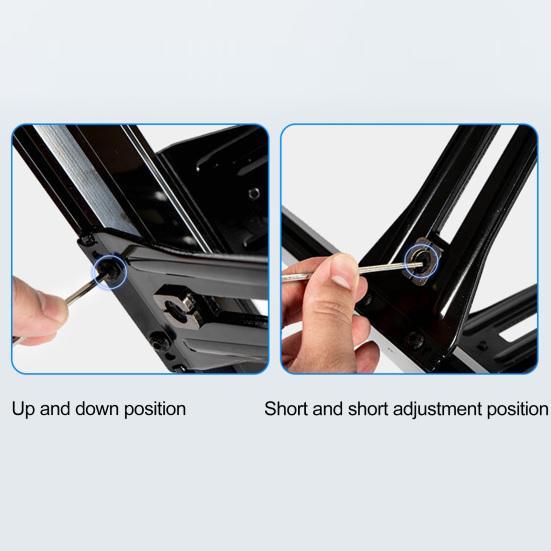 Up and down position

Short and short adjustment position