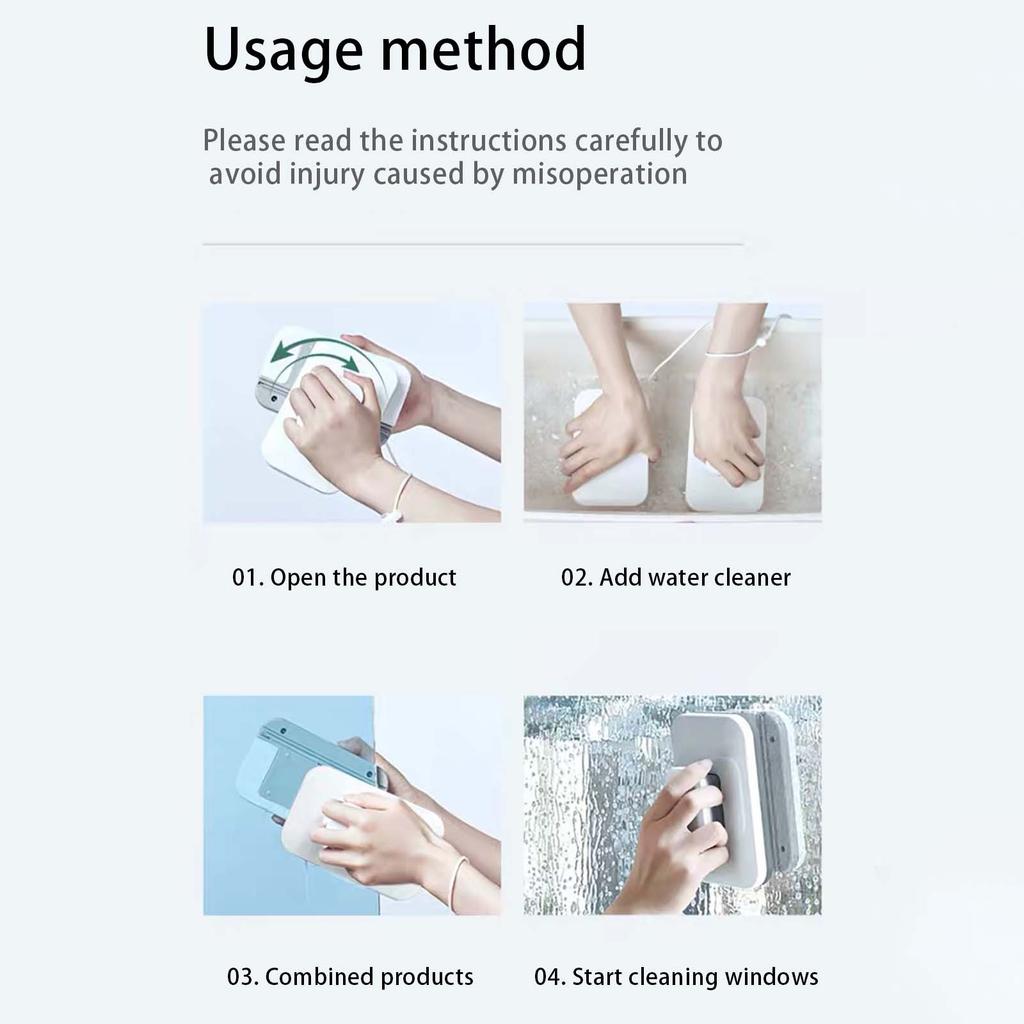 Usage method

Please read the instructions carefully to avoid injury caused by misoperation

01. Open the product

02. Add water cleaner

03. Combined products

04. Start cleaning windows