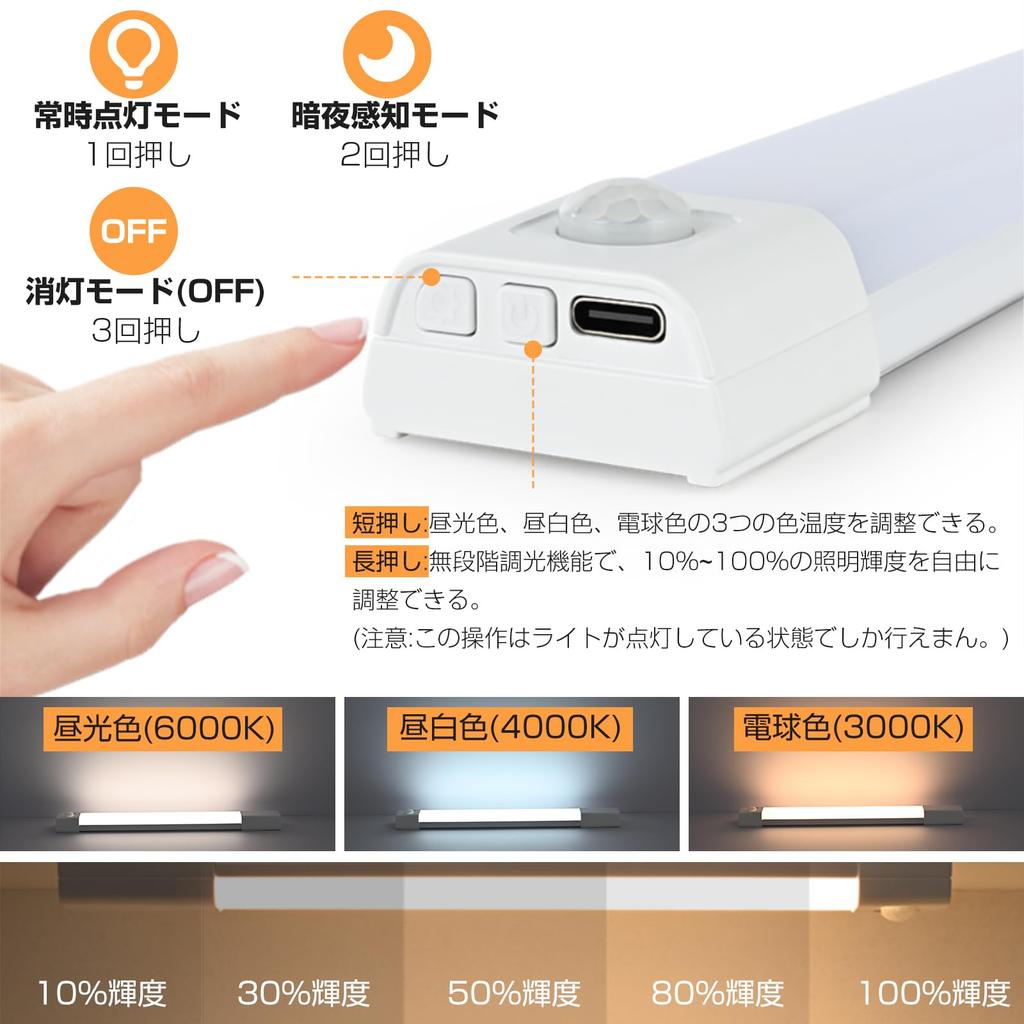 常時点灯モード
1回押し

暗夜感知モード
2回押し

OFF
消灯モード(OFF)
3回押し

短押し:昼光色、昼白色、電球色の3つの色温度を調整できる。
長押し:無段階調光機能で、10%~100%の照明輝度を自由に調整できる。
(注意:この操作はライトが点灯している状態でしか行えまん。)

昼光色(6000K)

昼白色(4000K)

電球色(3000K)

10%輝度

30%輝度

50%輝度

80%輝度

100%輝度