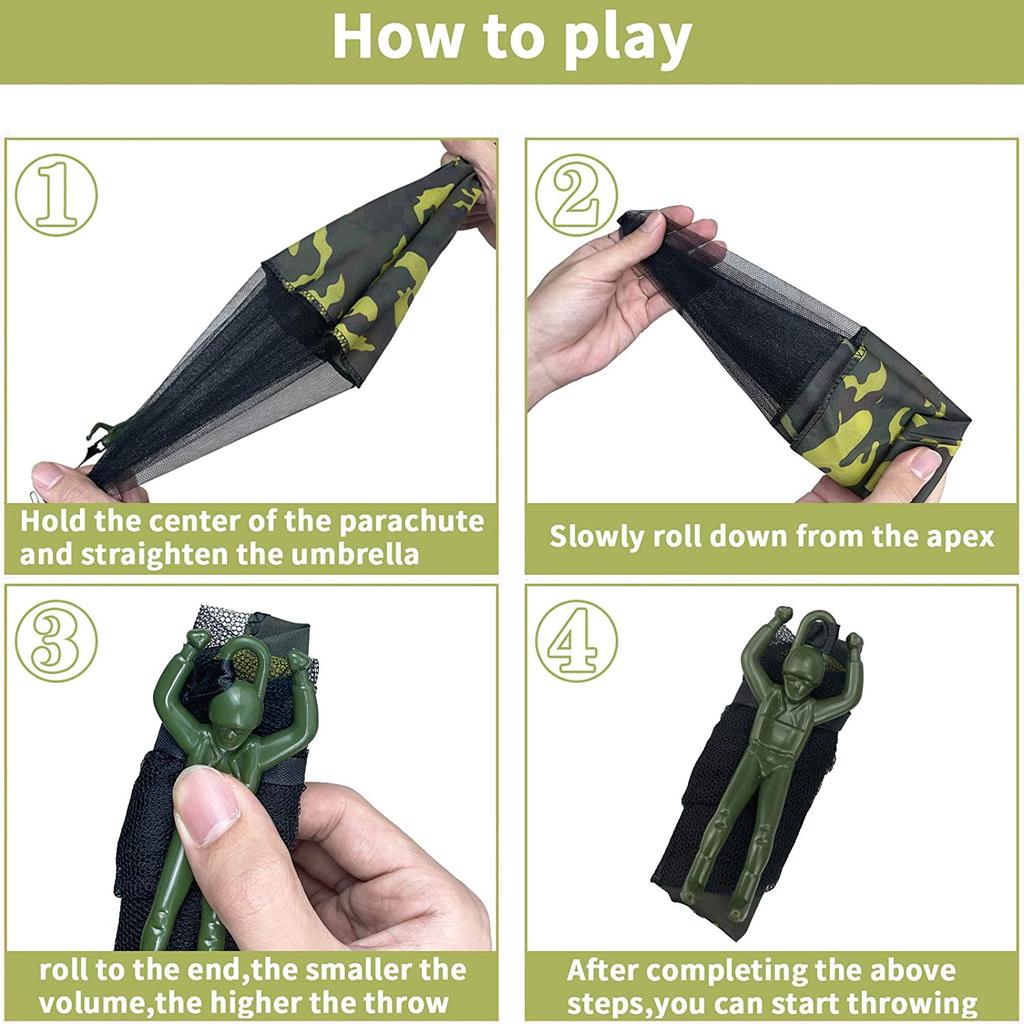 How to play

①

Hold the center of the parachute and straighten the umbrella

②

Slowly roll down from the apex

③

roll to the end,the smaller the volume,the higher the throw

④

After completing the above steps,you can start throwing