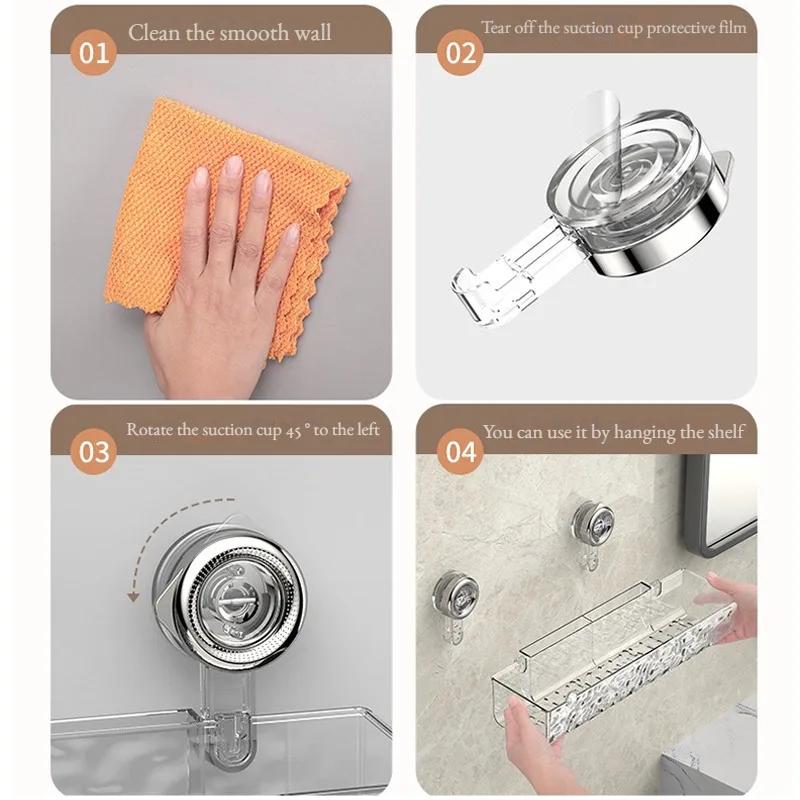 01 Clean the smooth wall

02 Tear off the suction cup protective film

03 Rotate the suction cup 45 ° to the left

04 You can use it by hanging the shelf