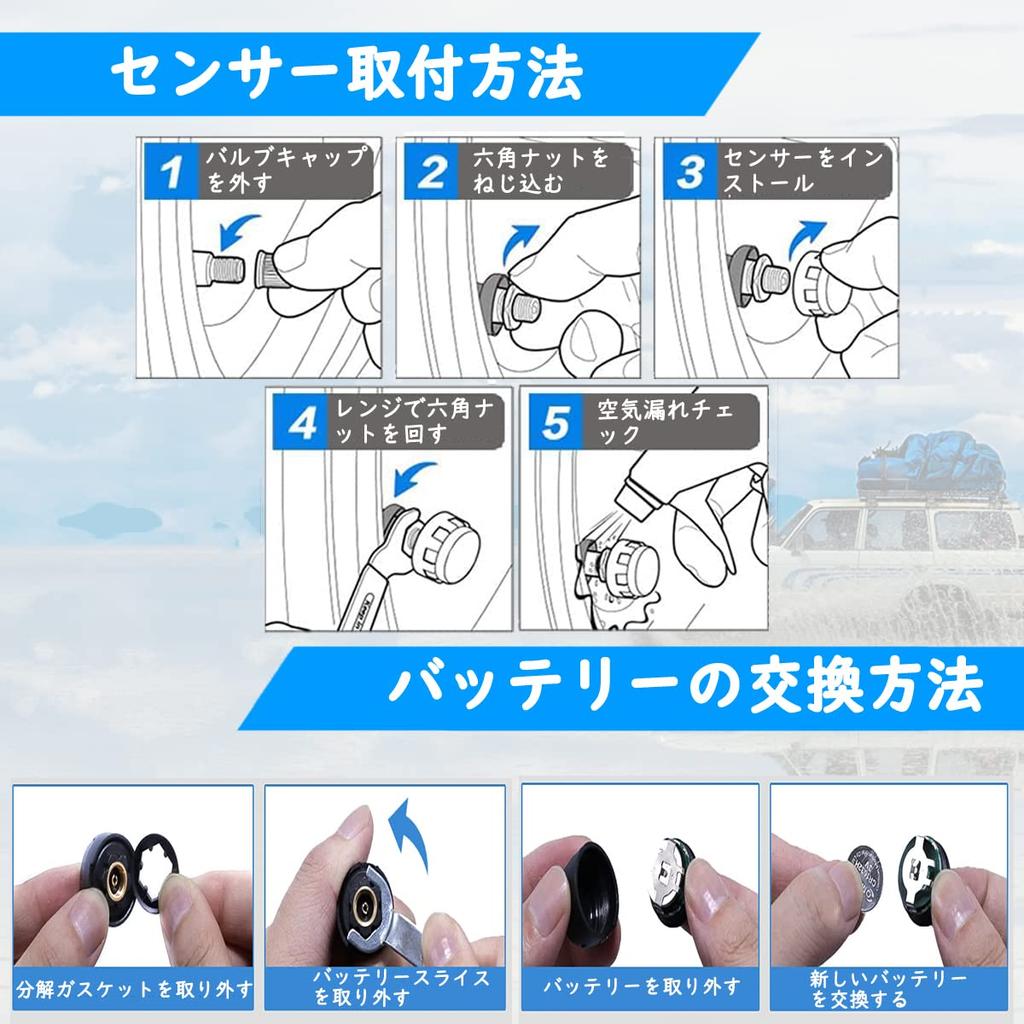 センサー取付方法

1 バルブキャップを外す

2 六角ナットをねじ込む

3 センサーをインストール

4 レンジで六角ナットを回す

5 空気漏れチェック

バッテリーの交換方法

分解ガスケットを取り外す

バッテリースライスを取り外す

バッテリーを取り外す

新しいバッテリーを交換する