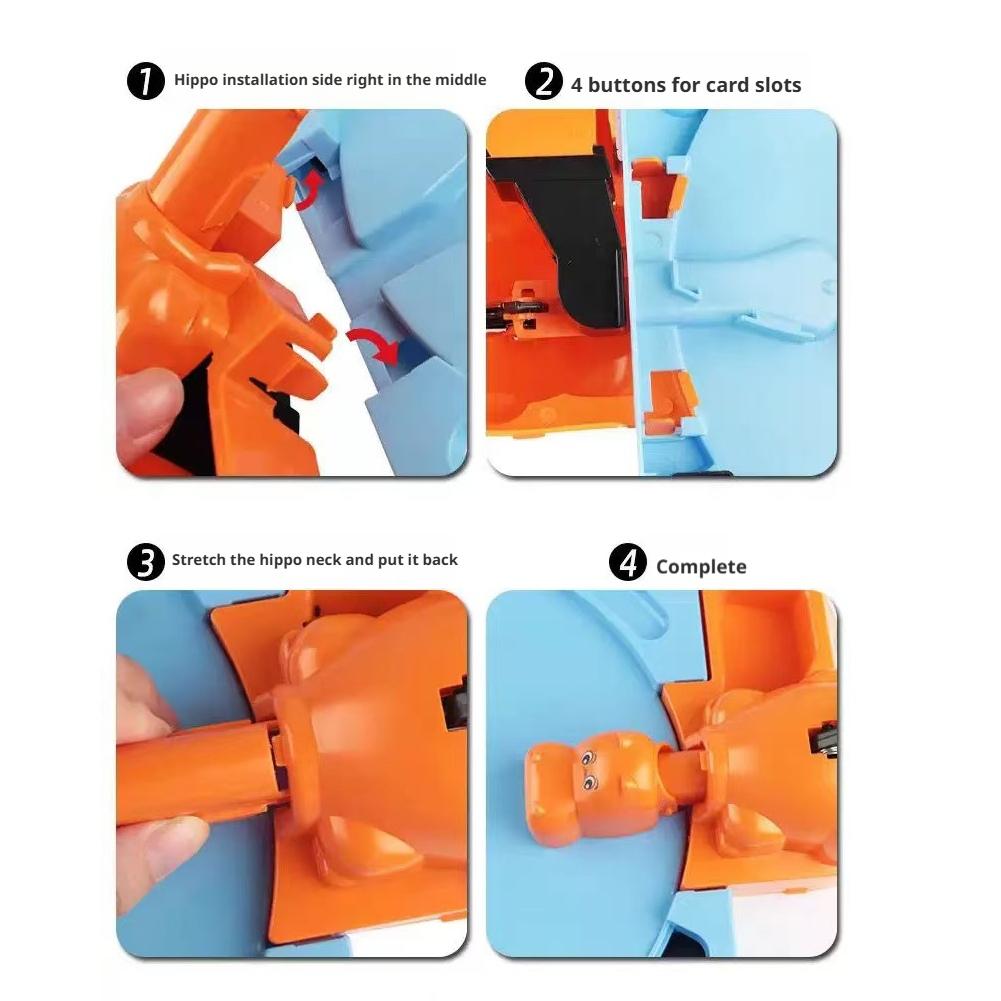 1 Hippo installation side right in the middle

2 4 buttons for card slots

3 Stretch the hippo neck and put it back

4 Complete