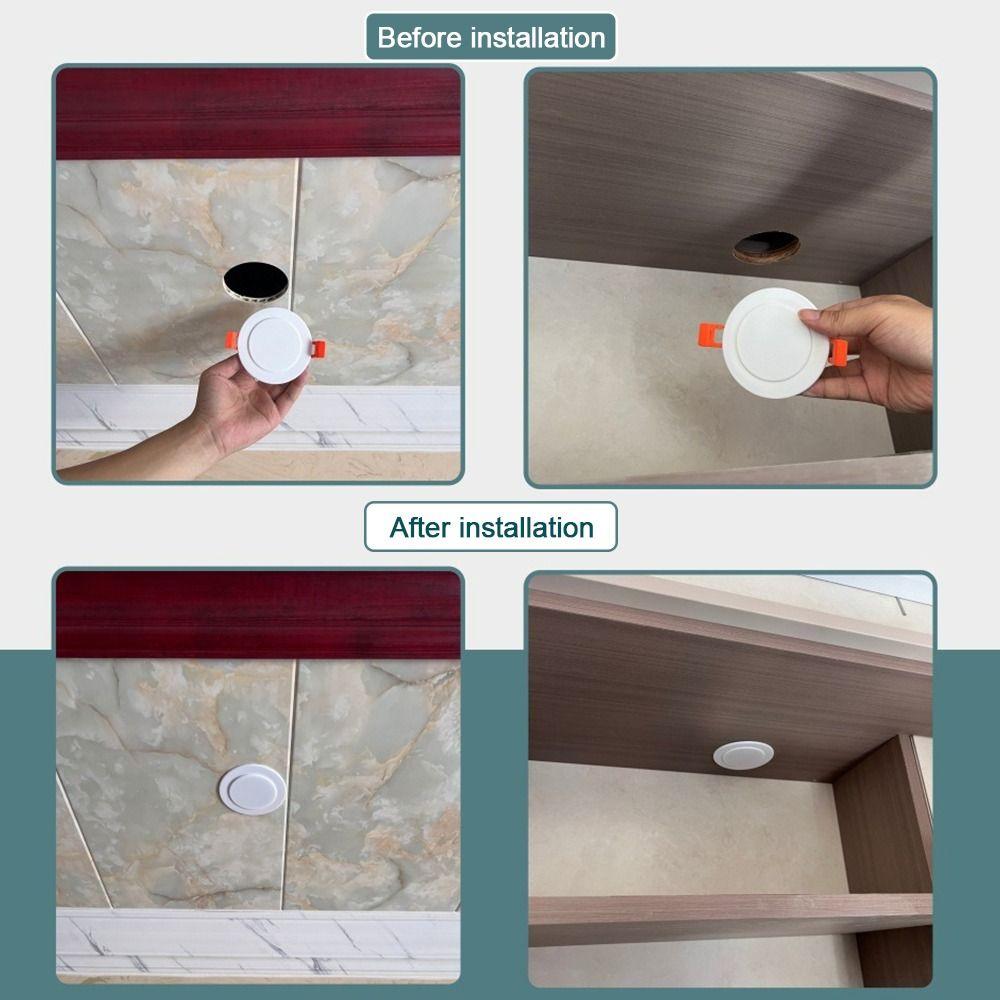 Before installation

After installation