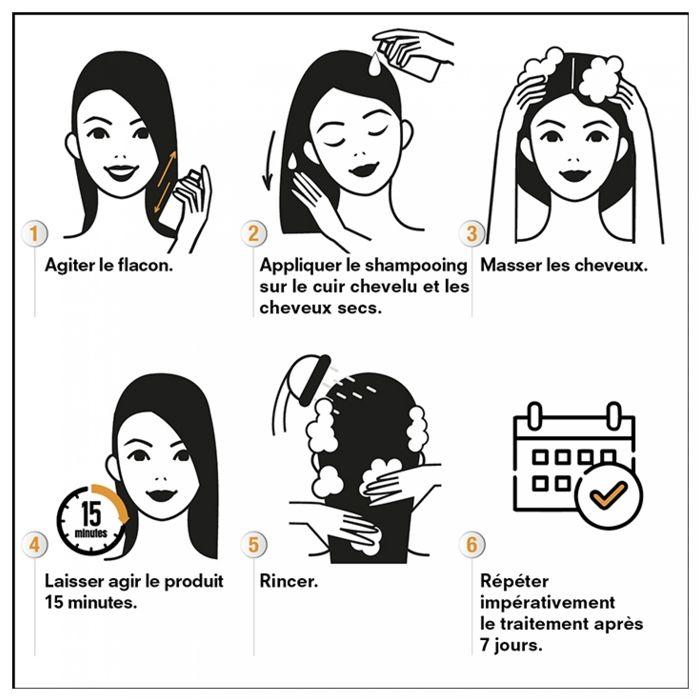 1
Agiter le flacon.

2
Appliquer le shampooing sur le cuir chevelu et les cheveux secs.

3
Masser les cheveux.

15
minutes

4
Laisser agir le produit 15 minutes.

5
Rincer.

6
Répéter impérativement le traitement après 7 jours.