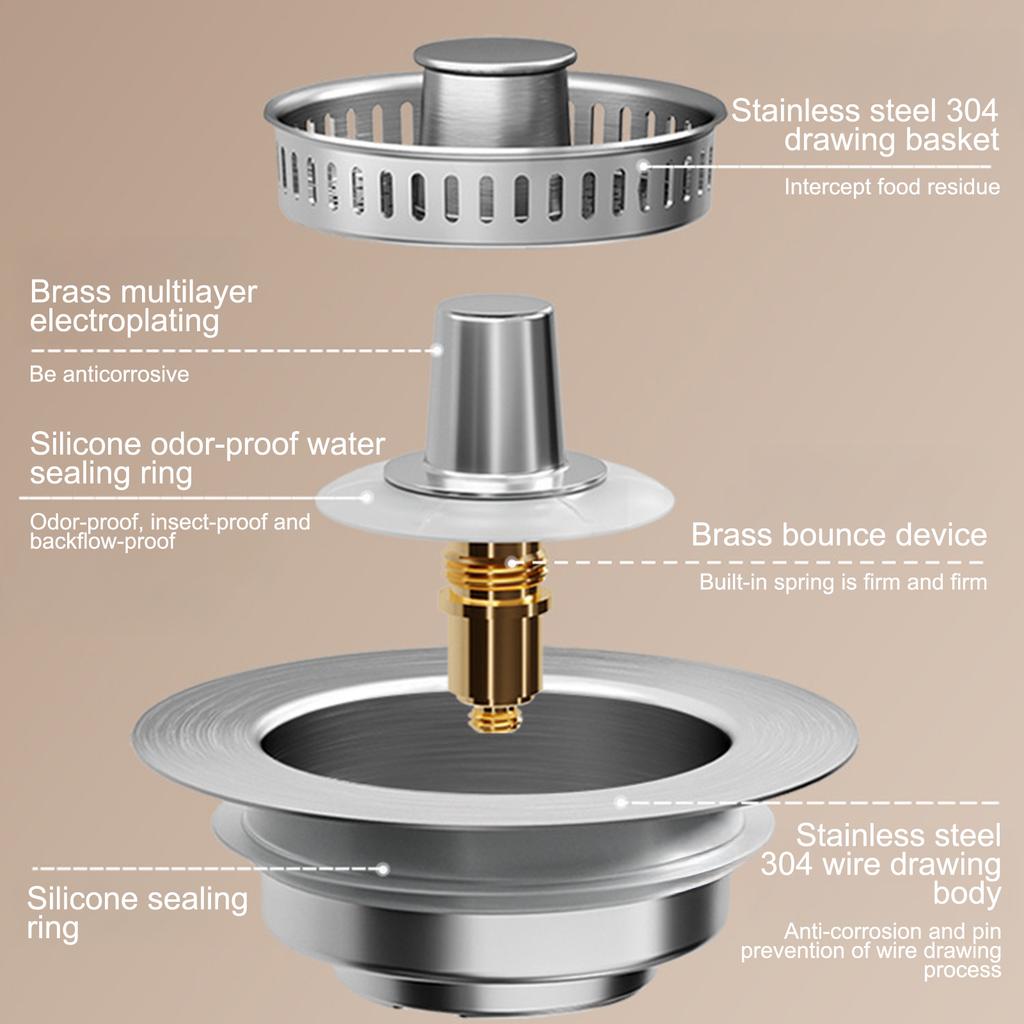 Stainless steel 304 drawing basket

Intercept food residue

Brass multilayer electroplating

Be anticorrosive

Silicone odor-proof water sealing ring

Odor-proof, insect-proof and backflow-proof

Brass bounce device

Built-in spring is firm and firm

Stainless steel 304 wire drawing body

Anti-corrosion and pin prevention of wire drawing process

Silicone sealing ring