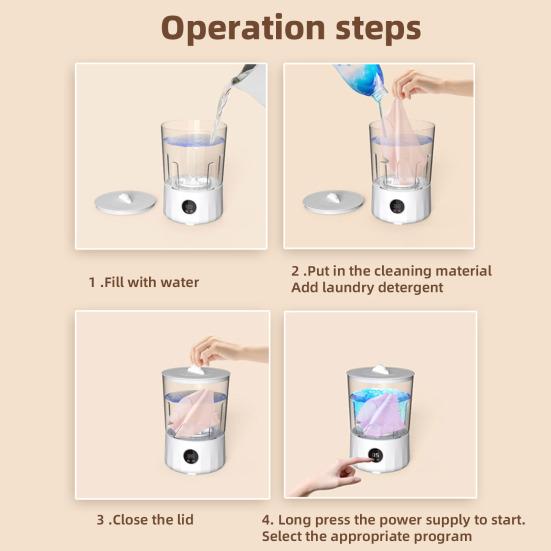 Operation steps

1 .Fill with water

2 .Put in the cleaning material
Add laundry detergent

3 .Close the lid

4. Long press the power supply to start.
Select the appropriate program