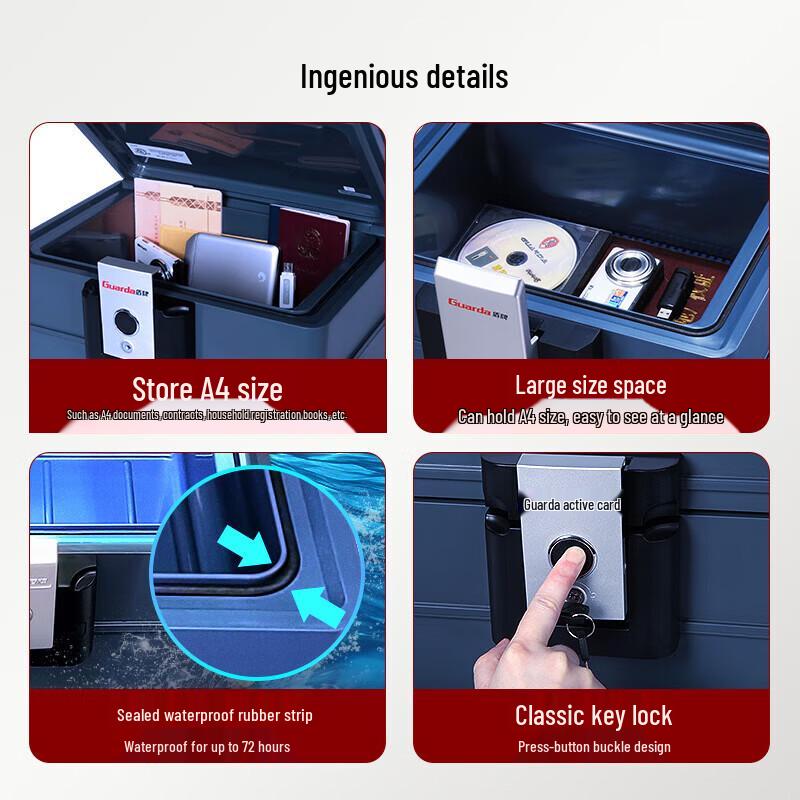 Ingenious details

Guarda

Store A4 size

Such as A4 documents, contracts, household registration books, etc.

Guarda

Large size space

Can hold A4 size, easy to see at a glance

Sealed waterproof rubber strip

Waterproof for up to 72 hours

Guarda active card

Classic key lock

Press-button buckle design