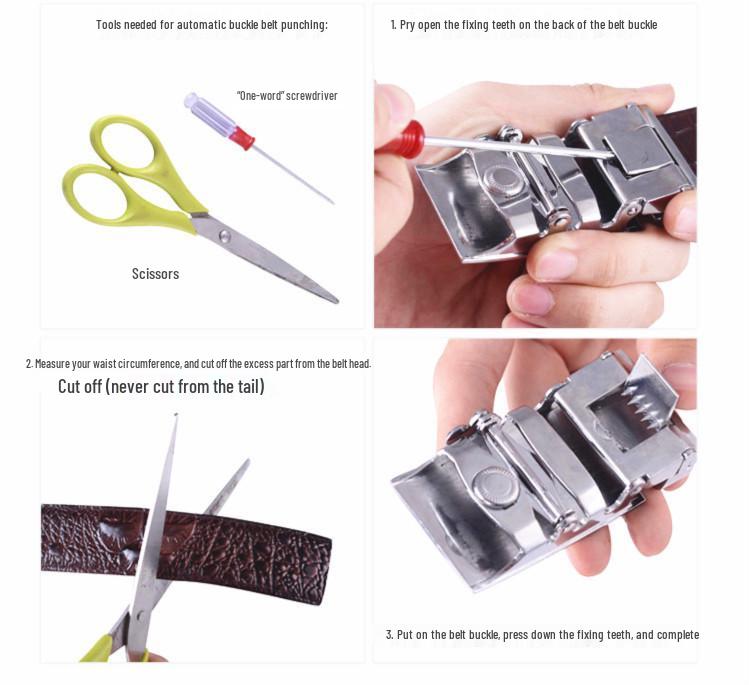 Tools needed for automatic buckle belt punching:

"One-word" screwdriver

Scissors

1. Pry open the fixing teeth on the back of the belt buckle

2. Measure your waist circumference, and cut off the excess part from the belt head.

Cut off (never cut from the tail)

3. Put on the belt buckle, press down the fixing teeth, and complete