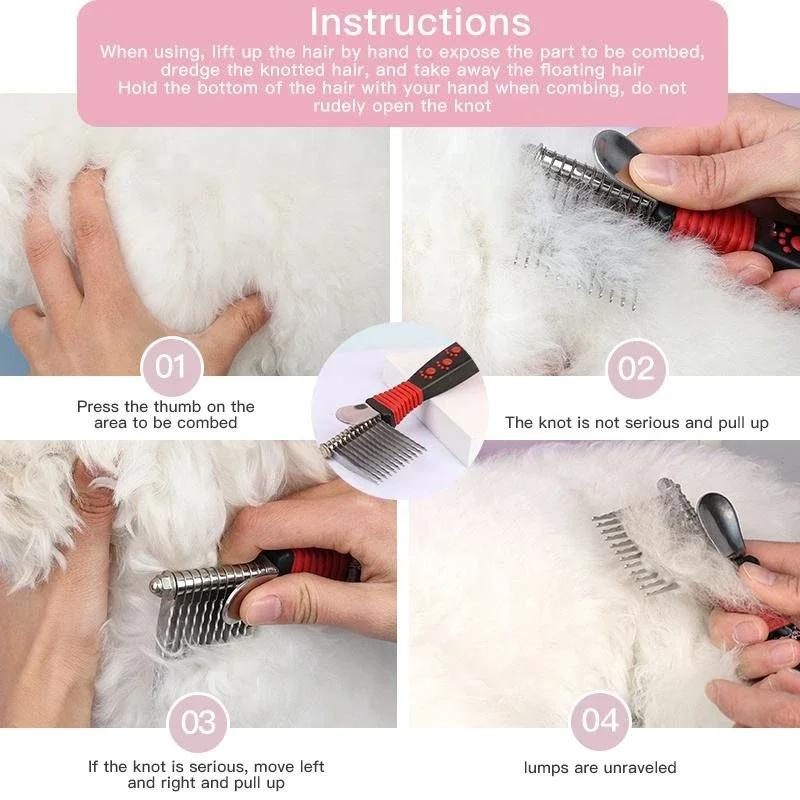 Instructions

When using, lift up the hair by hand to expose the part to be combed, dredge the knotted hair, and take away the floating hair
Hold the bottom of the hair with your hand when combing, do not rudely open the knot

01

Press the thumb on the area to be combed

02

The knot is not serious and pull up

03

If the knot is serious, move left and right and pull up

04

lumps are unraveled