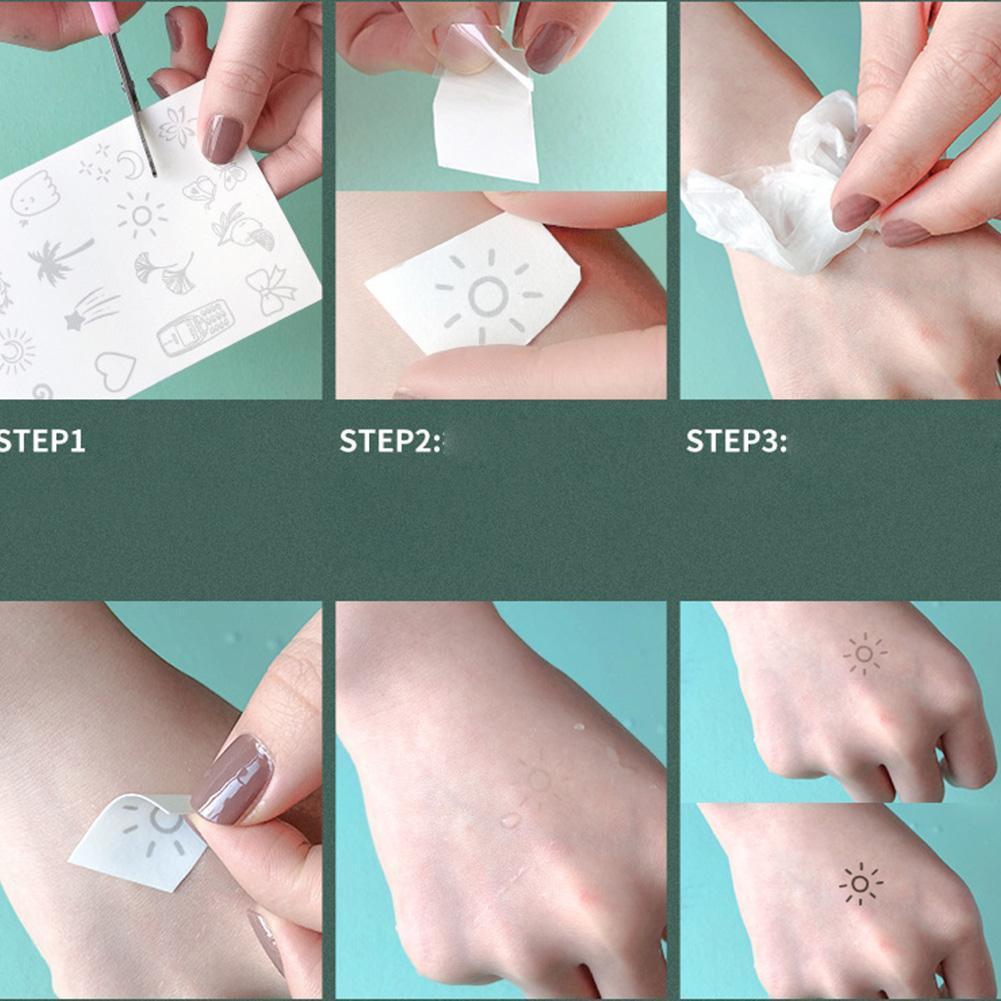 STEP1

STEP2:

STEP3: