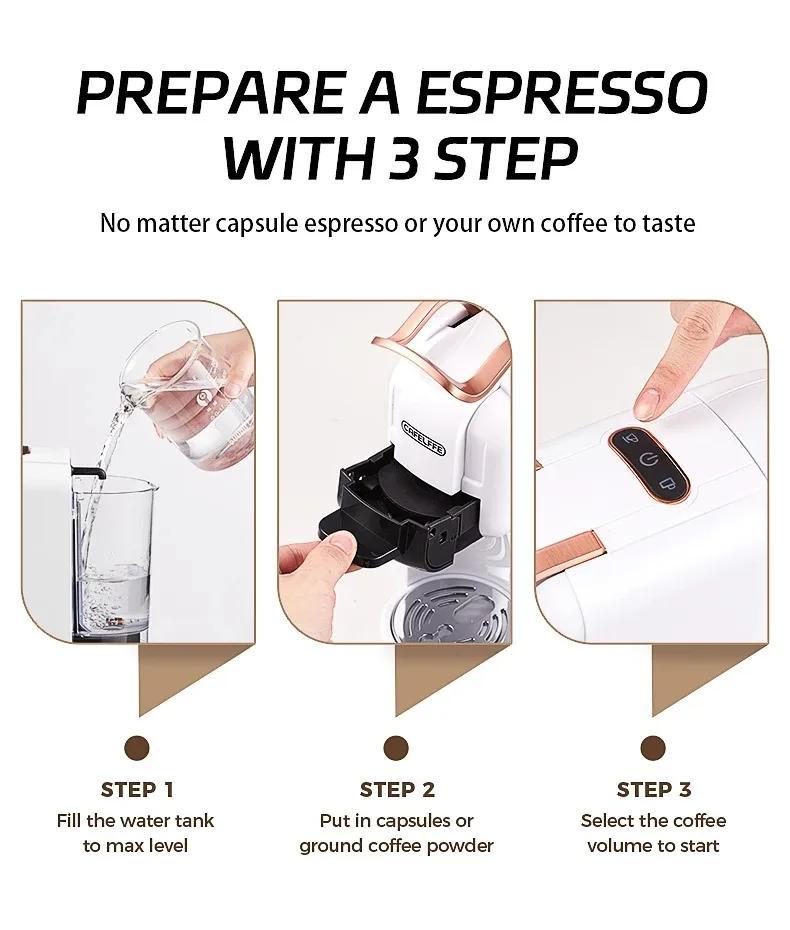 PREPARE A ESPRESSO WITH 3 STEP

No matter capsule espresso or your own coffee to taste

CAFELFFE

STEP 1
Fill the water tank to max level

STEP 2
Put in capsules or ground coffee powder

STEP 3
Select the coffee volume to start