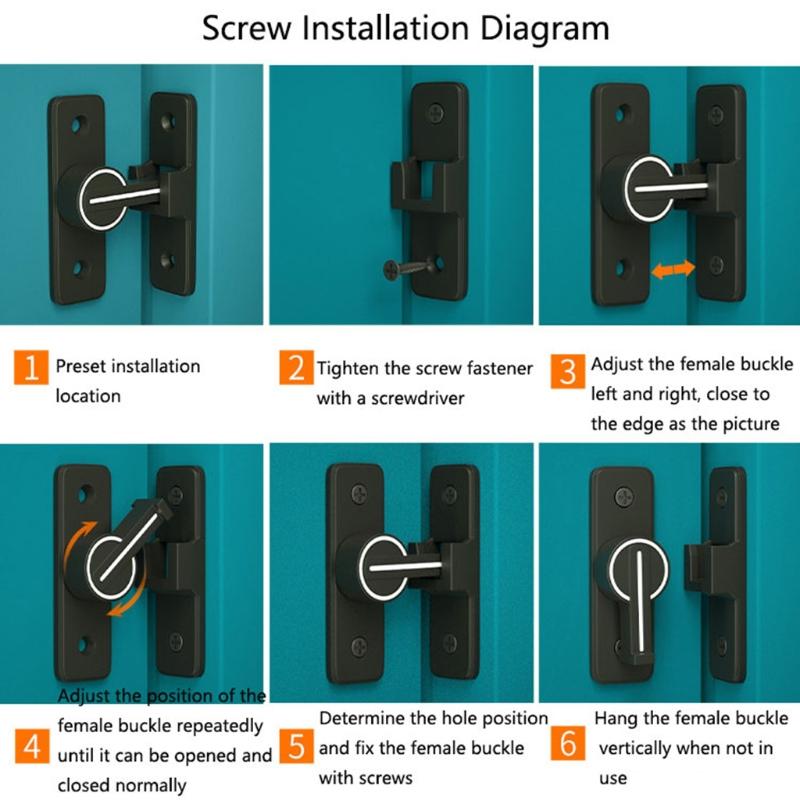 Screw Installation Diagram

1 Preset installation location

2 Tighten the screw fastener with a screwdriver

3 Adjust the female buckle left and right, close to the edge as the picture

4 Adjust the position of the female buckle repeatedly until it can be opened and closed normally

5 Determine the hole position and fix the female buckle with screws

6 Hang the female buckle vertically when not in use