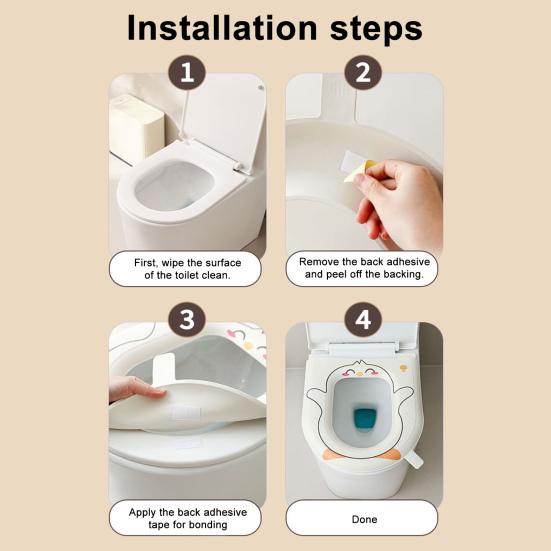 Installation steps

1

First, wipe the surface of the toilet clean.

2

Remove the back adhesive and peel off the backing.

3

Apply the back adhesive tape for bonding

4

Done