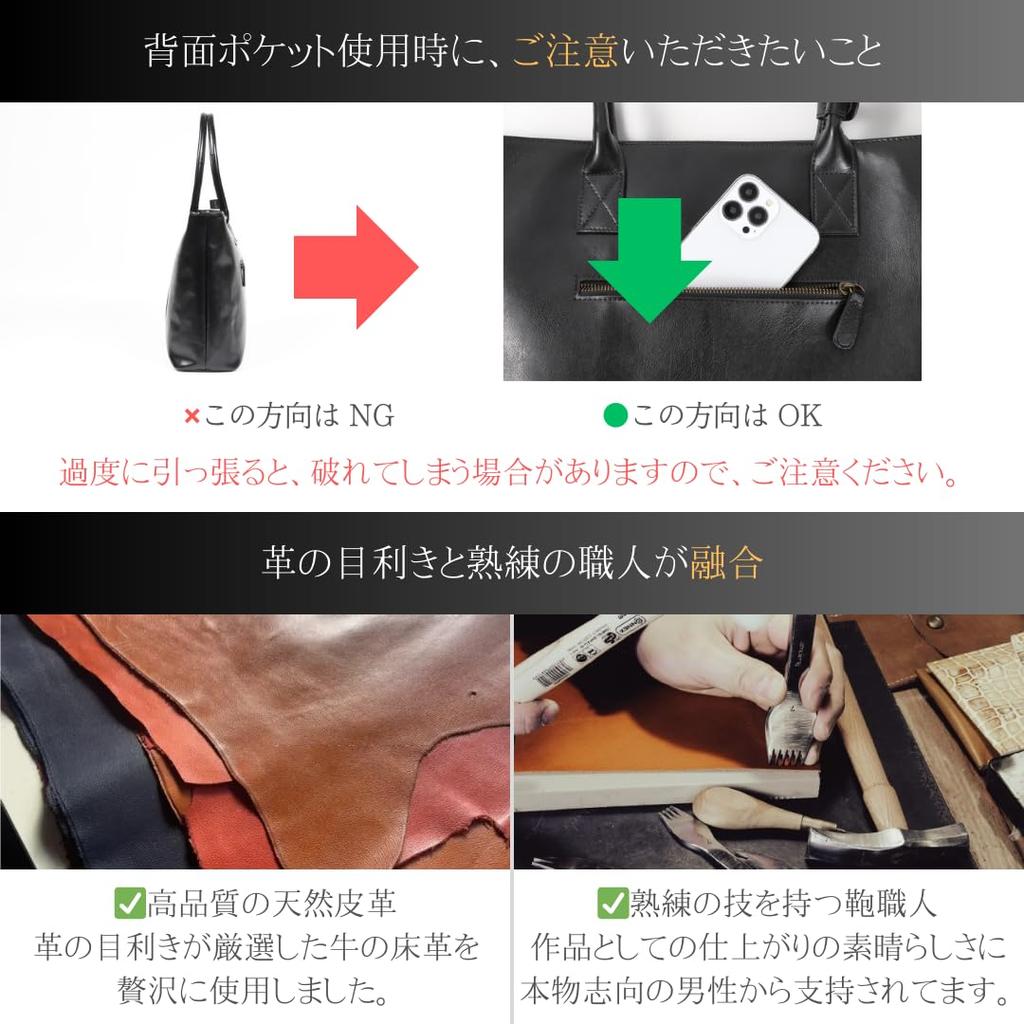 背面ポケット使用時に、ご注意いただきたいこと

×この方向は NG

●この方向は OK

過度に引っ張ると、破れてしまう場合がありますので、ご注意ください。

革の目利きと熟練の職人が融合

✅高品質の天然皮革
革の目利きが厳選した牛の床革を贅沢に使用しました。

✅熟練の技を持つ鞄職人
作品としての仕上がりの素晴らしさに本物志向の男性から支持されてます。