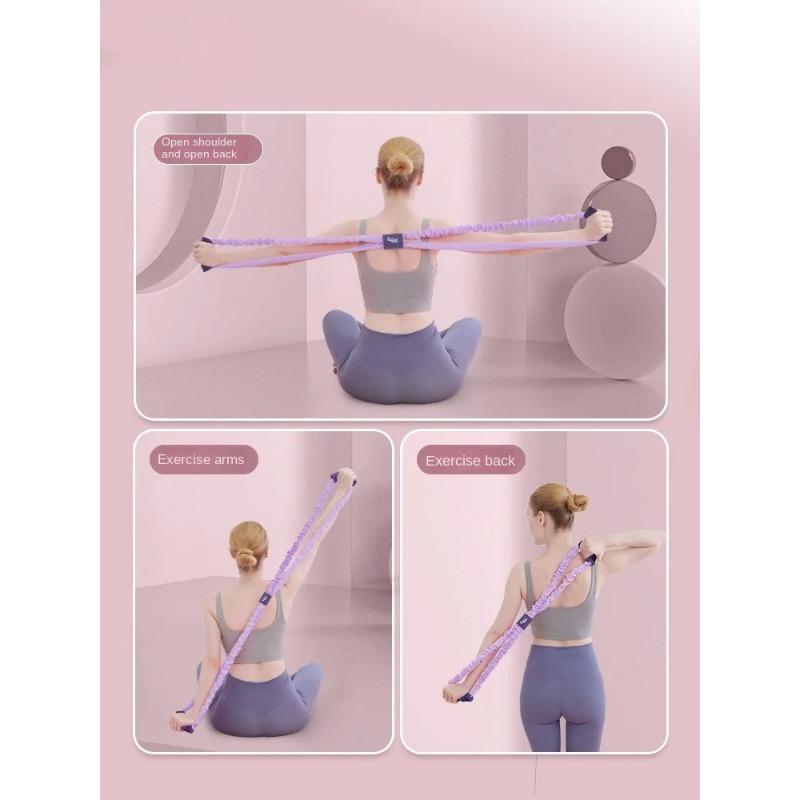 Open shoulder and open back

Exercise arms

Exercise back