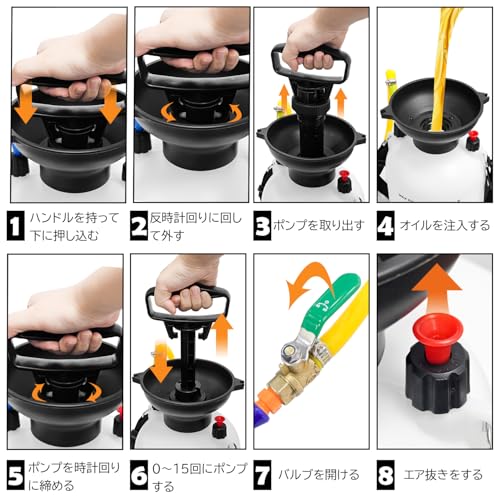 1 ハンドルを持って下に押し込む

2 反時計回りに回して外す

3 ポンプを取り出す

4 オイルを注入する

5 ポンプを時計回りに締める

6 0～15回にポンプする

7 バルブを開ける

8 エア抜きをする