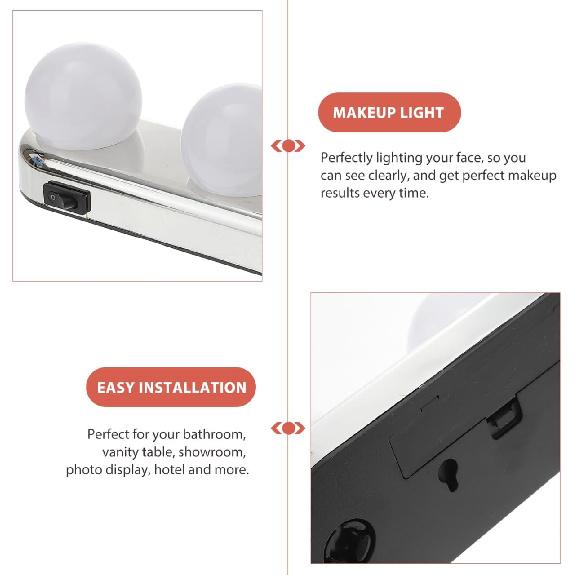 MAKEUP LIGHT

Perfectly lighting your face, so you can see clearly, and get perfect makeup results every time.

EASY INSTALLATION

Perfect for your bathroom, vanity table, showroom, photo display, hotel and more.