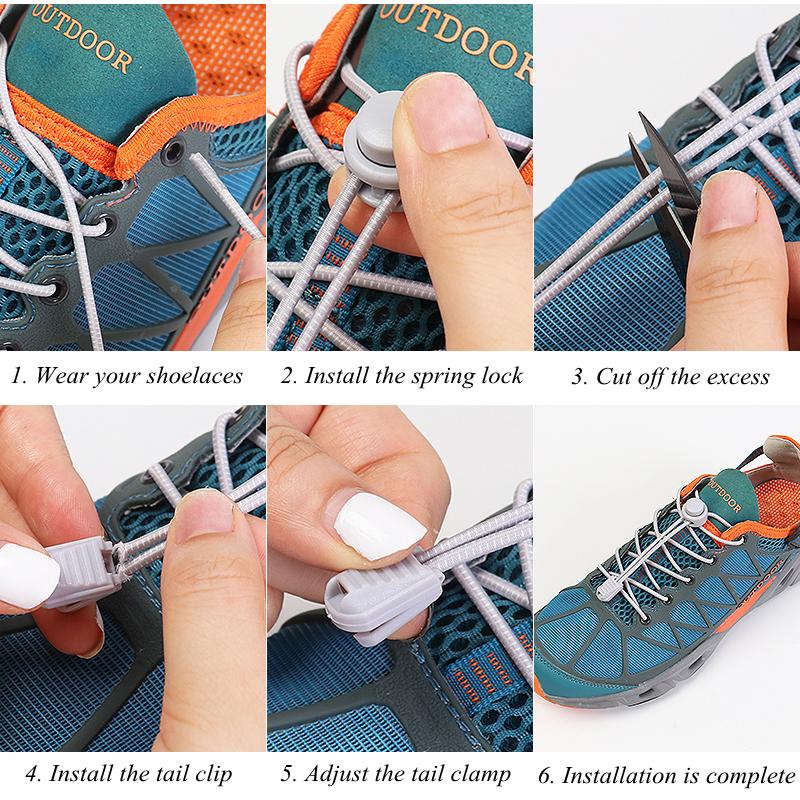 OUTDOOR

OUTDOOR

1. Wear your shoelaces

2. Install the spring lock

3. Cut off the excess

OUTDOOR

OUTDOOR

4. Install the tail clip

5. Adjust the tail clamp

6. Installation is complete