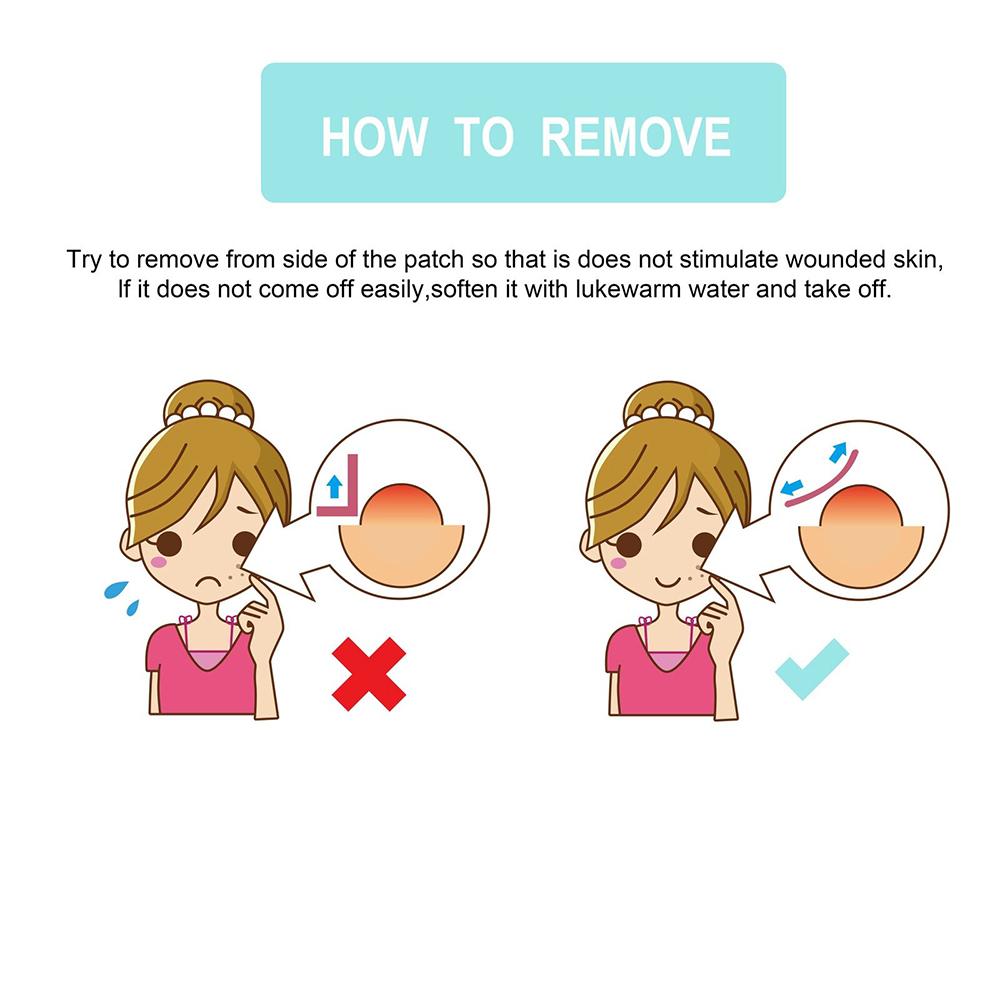 HOW TO REMOVE

Try to remove from side of the patch so that is does not stimulate wounded skin, If it does not come off easily,soften it with lukewarm water and take off.