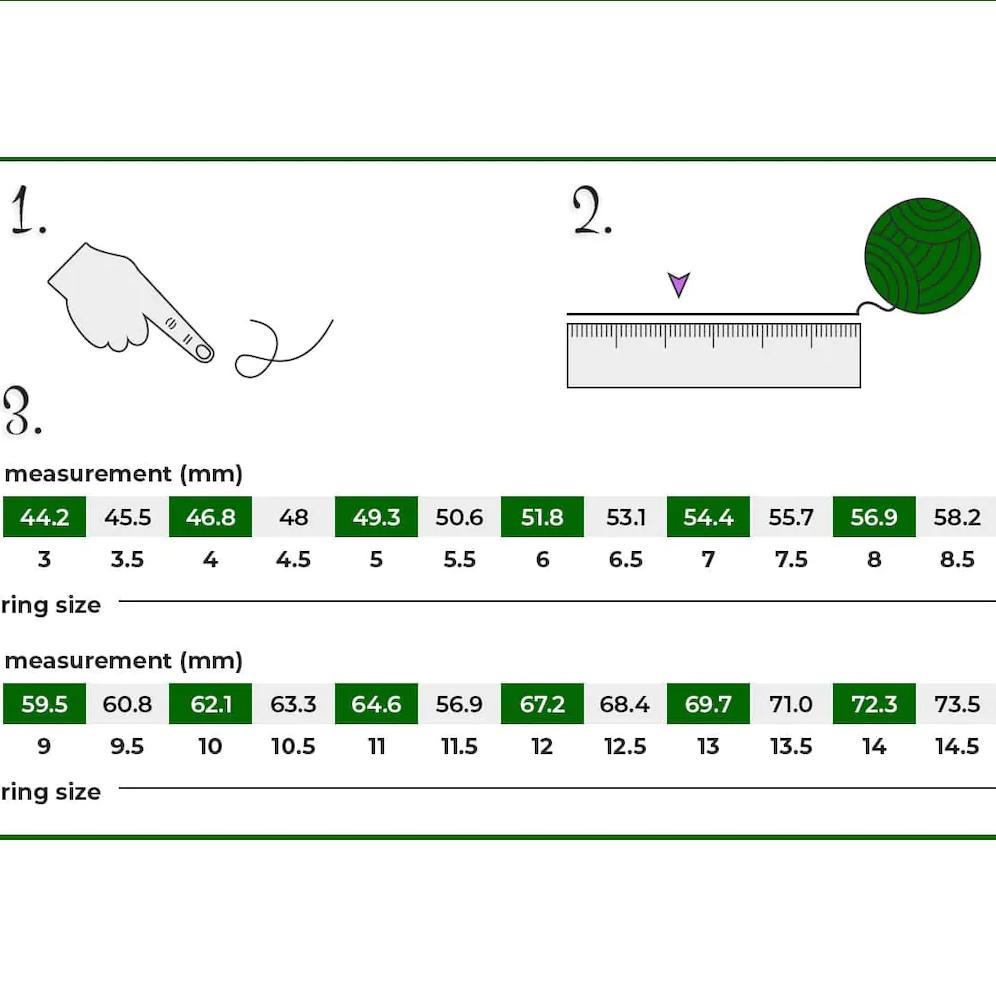 1.

2.

3.

measurement (mm)

| 44.2 | 45.5 | 46.8 | 48 | 49.3 | 50.6 | 51.8 | 53.1 | 54.4 | 55.7 | 56.9 | 58.2 |
|---|---|---|---|---|---|---|---|---|---|---|---|
| 3 | 3.5 | 4 | 4.5 | 5 | 5.5 | 6 | 6.5 | 7 | 7.5 | 8 | 8.5 |

ring size

measurement (mm)

| 59.5 | 60.8 | 62.1 | 63.3 | 64.6 | 56.9 | 67.2 | 68.4 | 69.7 | 71.0 | 72.3 | 73.5 |
|---|---|---|---|---|---|---|---|---|---|---|---|
| 9 | 9.5 | 10 | 10.5 | 11 | 11.5 | 12 | 12.5 | 13 | 13.5 | 14 | 14.5 |

ring size