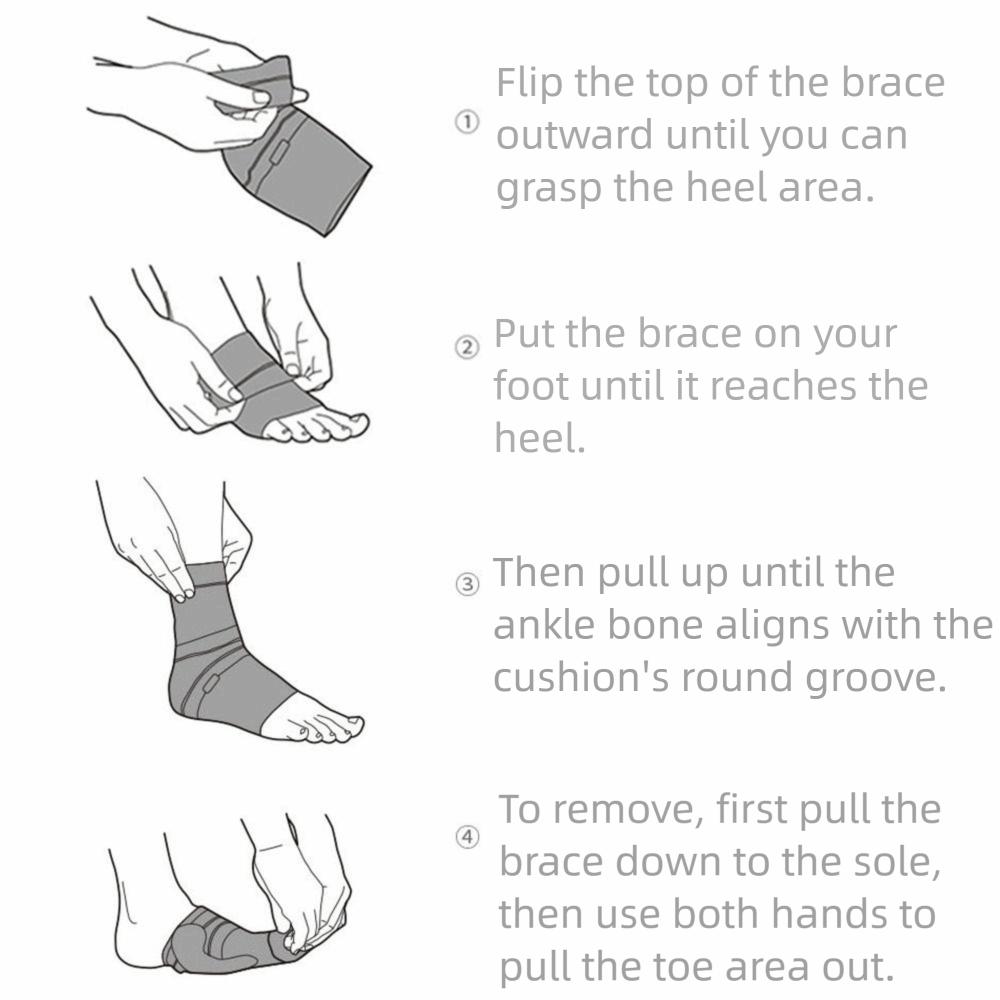 ① Flip the top of the brace outward until you can grasp the heel area.

② Put the brace on your foot until it reaches the heel.

③ Then pull up until the ankle bone aligns with the cushion's round groove.

④ To remove, first pull the brace down to the sole, then use both hands to pull the toe area out.