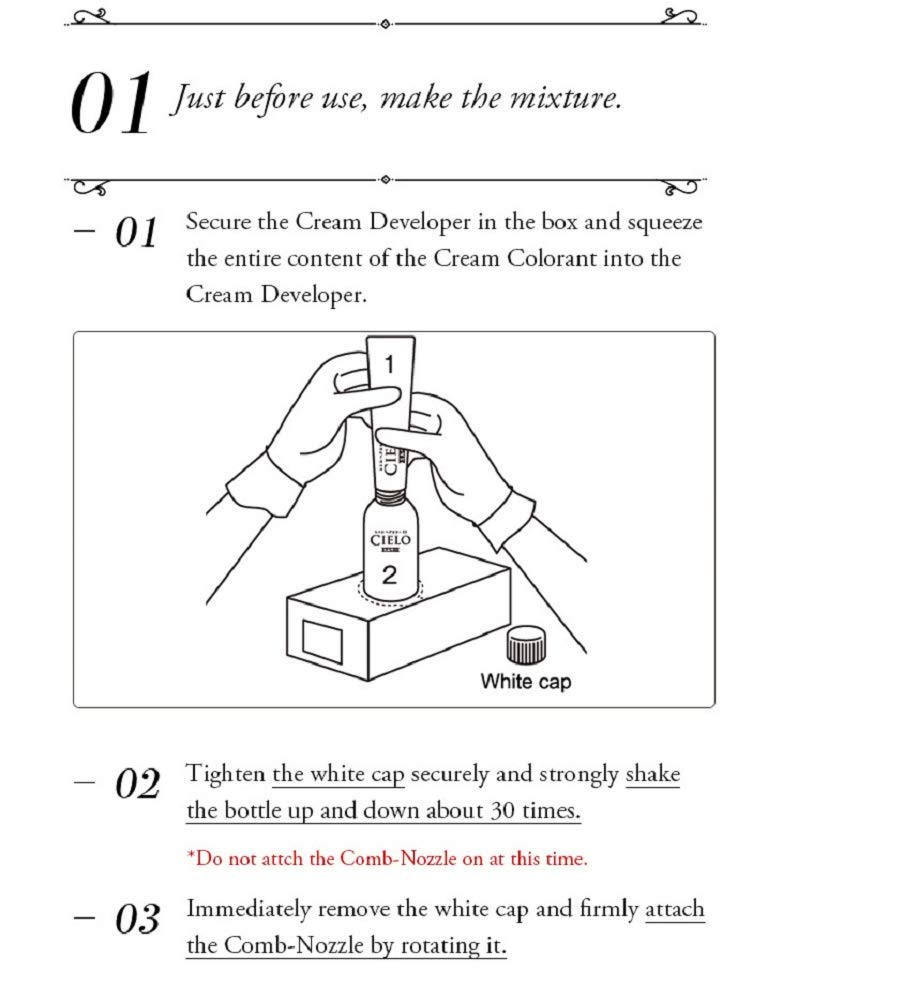 01 Just before use, make the mixture.

– 01 Secure the Cream Developer in the box and squeeze the entire content of the Cream Colorant into the Cream Developer.

1

CIELO

CIELO

2

White cap

– 02 Tighten the white cap securely and strongly shake the bottle up and down about 30 times.

*Do not attch the Comb-Nozzle on at this time.

– 03 Immediately remove the white cap and firmly attach the Comb-Nozzle by rotating it.