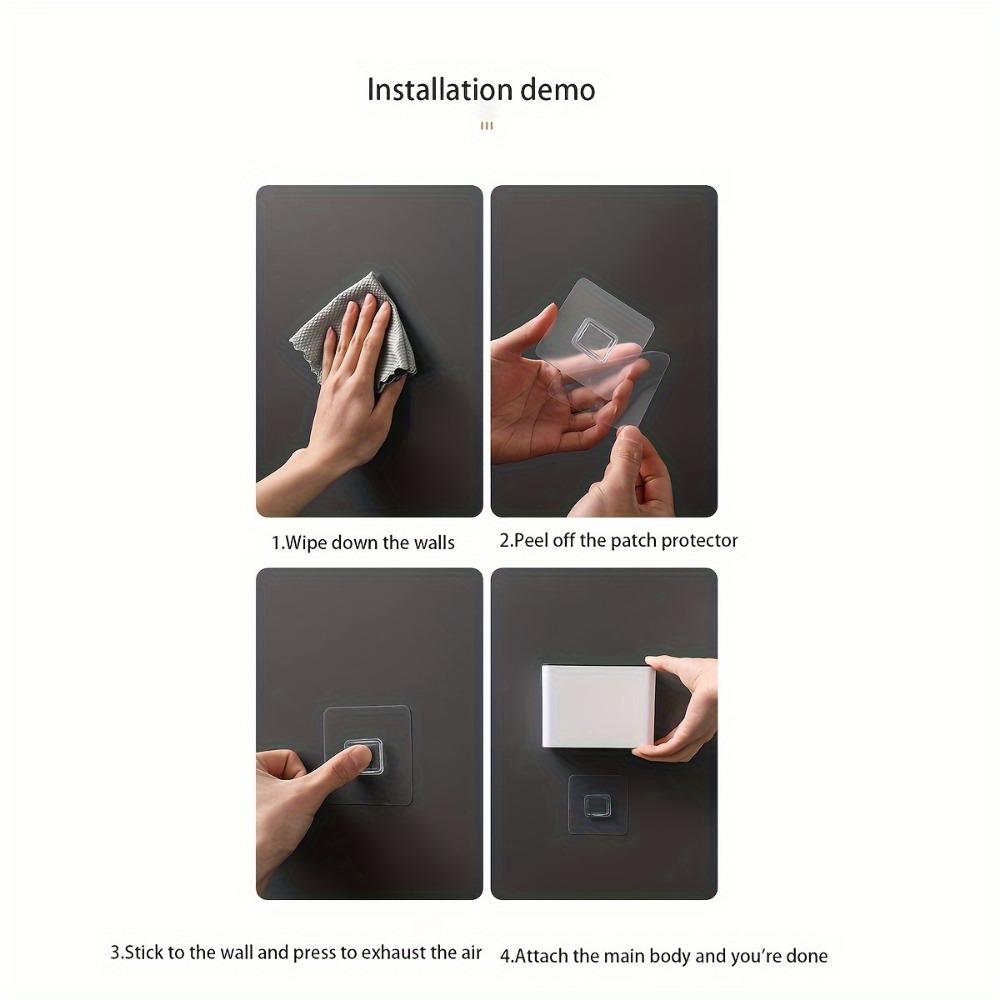 Installation demo

1.Wipe down the walls

2.Peel off the patch protector

3.Stick to the wall and press to exhaust the air

4.Attach the main body and you're done