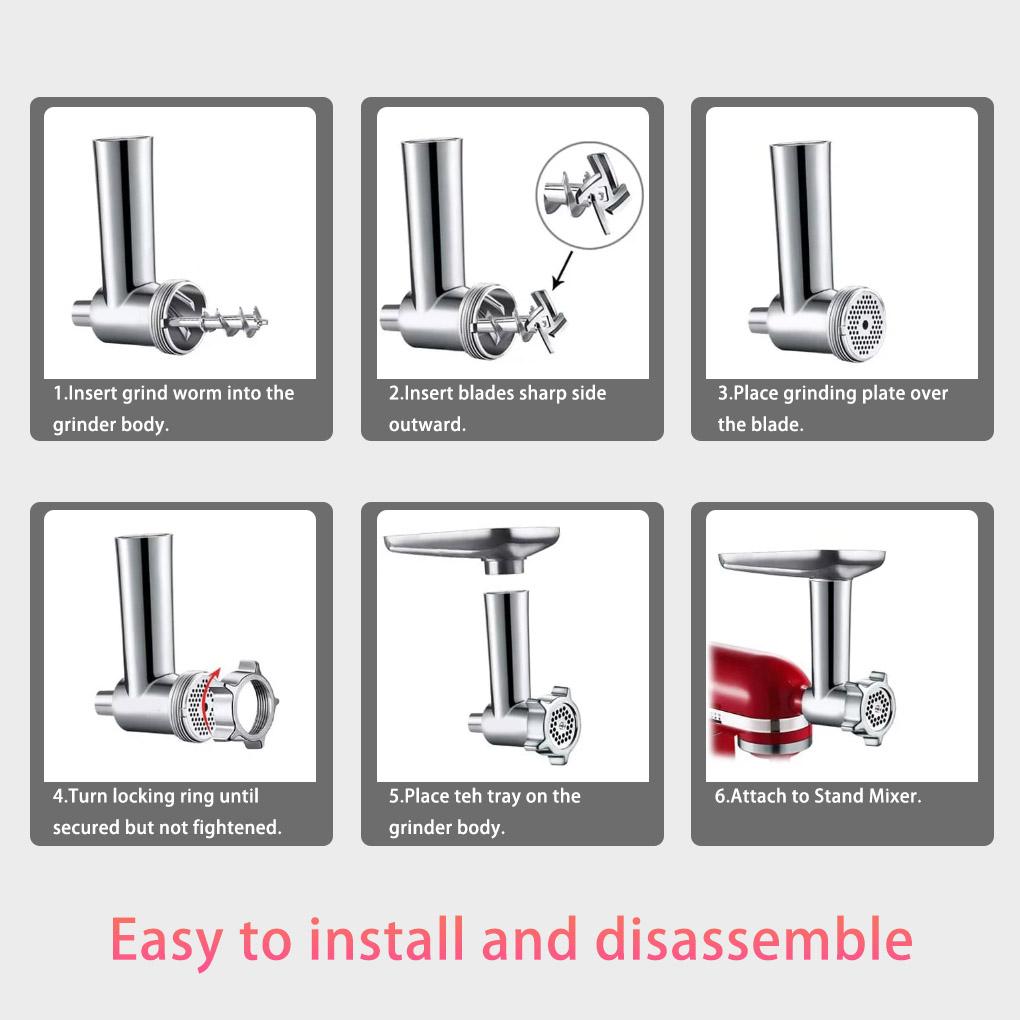 1.Insert grind worm into the grinder body.

2.Insert blades sharp side outward.

3.Place grinding plate over the blade.

4.Turn locking ring until secured but not fightened.

5.Place teh tray on the grinder body.

6.Attach to Stand Mixer.

Easy to install and disassemble