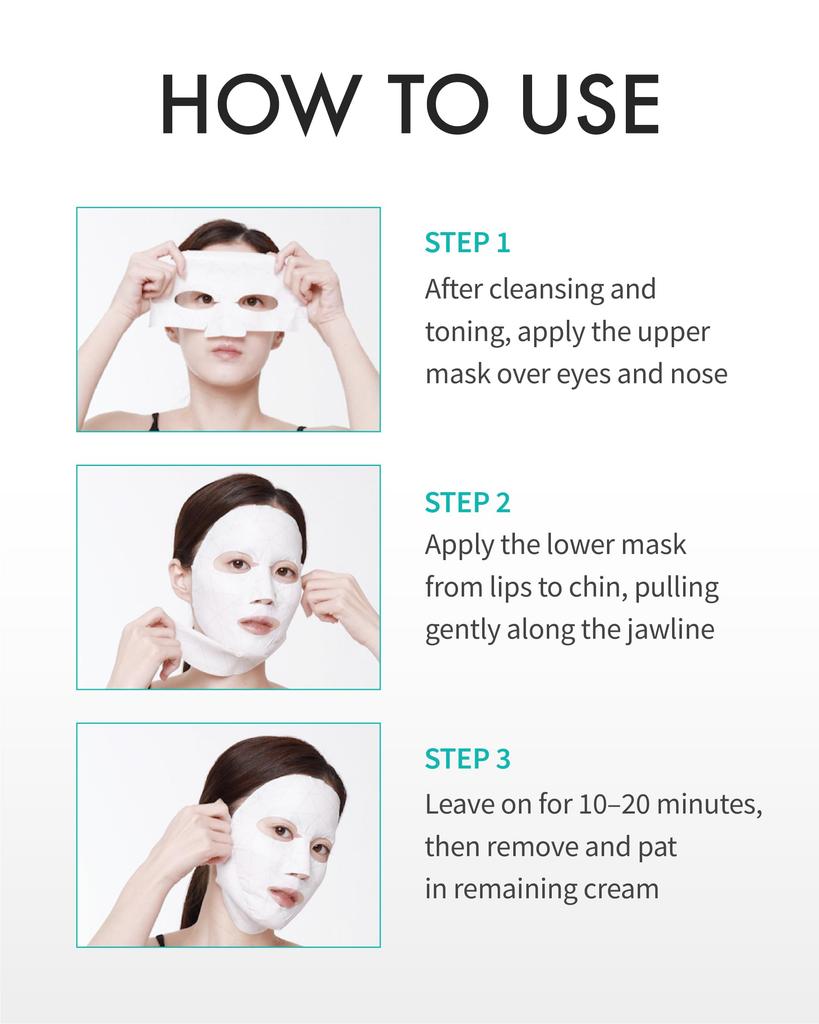 HOW TO USE

STEP 1
After cleansing and toning, apply the upper mask over eyes and nose

STEP 2
Apply the lower mask from lips to chin, pulling gently along the jawline

STEP 3
Leave on for 10–20 minutes, then remove and pat in remaining cream