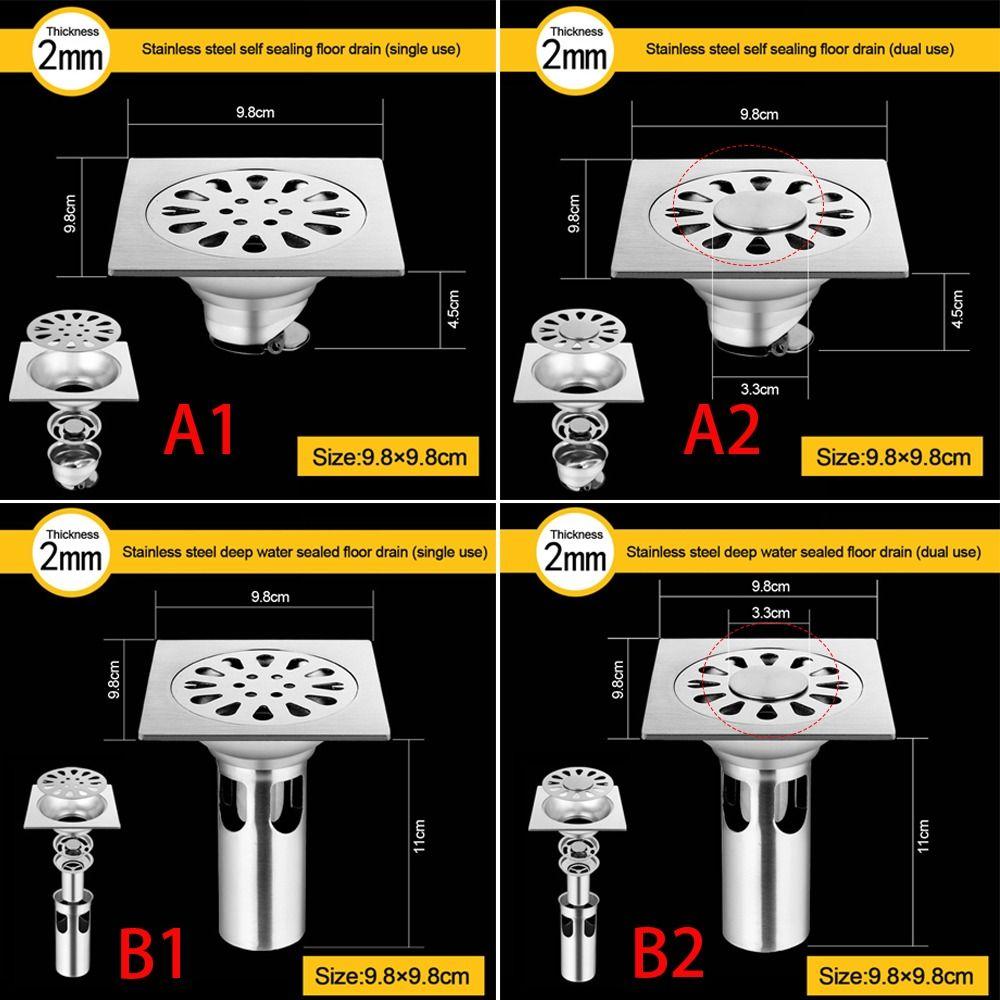 Thickness
2mm
Stainless steel self sealing floor drain (single use)

9.8cm
9.8cm
4.5cm

A1

Size:9.8×9.8cm

Thickness
2mm
Stainless steel self sealing floor drain (dual use)

9.8cm
9.8cm
4.5cm
3.3cm

A2

Size:9.8×9.8cm

Thickness
2mm
Stainless steel deep water sealed floor drain (single use)

9.8cm
9.8cm
11cm

B1

Size:9.8×9.8cm

Thickness
2mm
Stainless steel deep water sealed floor drain (dual use)

9.8cm
3.3cm
9.8cm
11cm

B2

Size:9.8×9.8cm