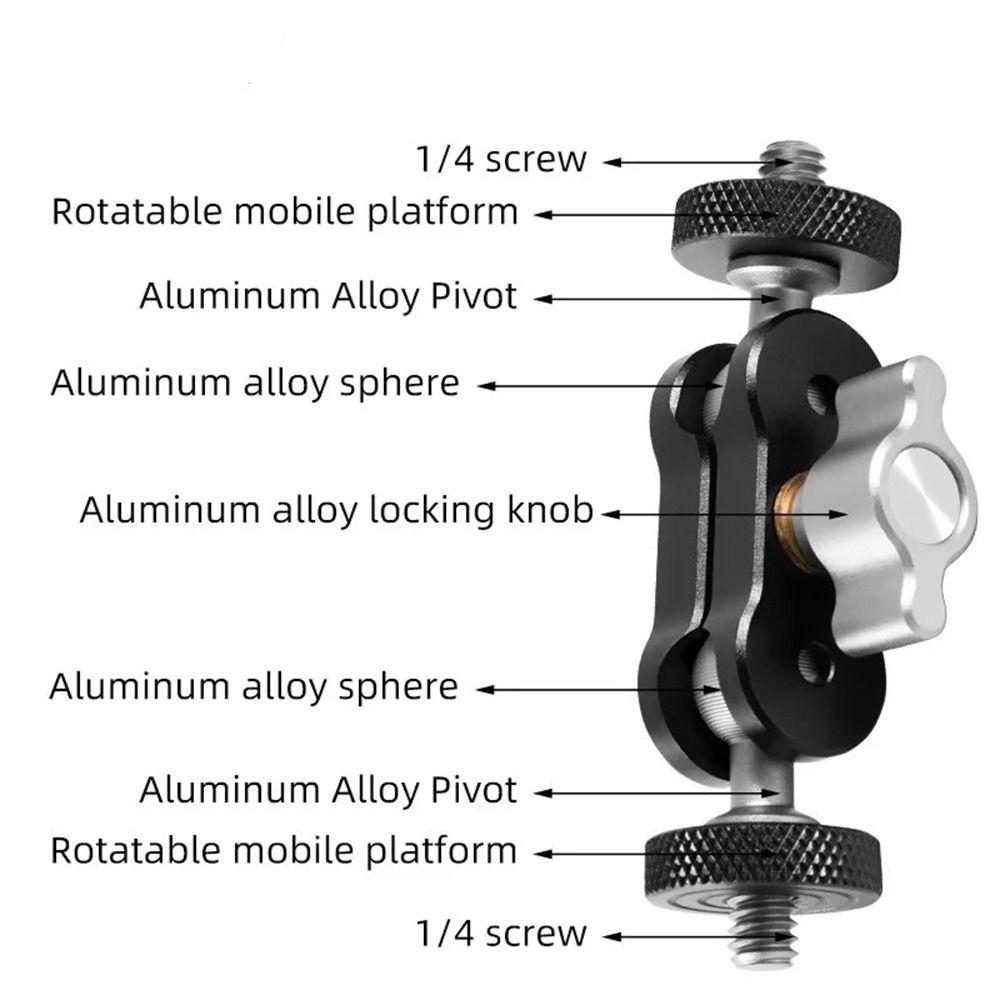 1/4 screw

Rotatable mobile platform

Aluminum Alloy Pivot

Aluminum alloy sphere

Aluminum alloy locking knob

Aluminum alloy sphere

Aluminum Alloy Pivot

Rotatable mobile platform

1/4 screw