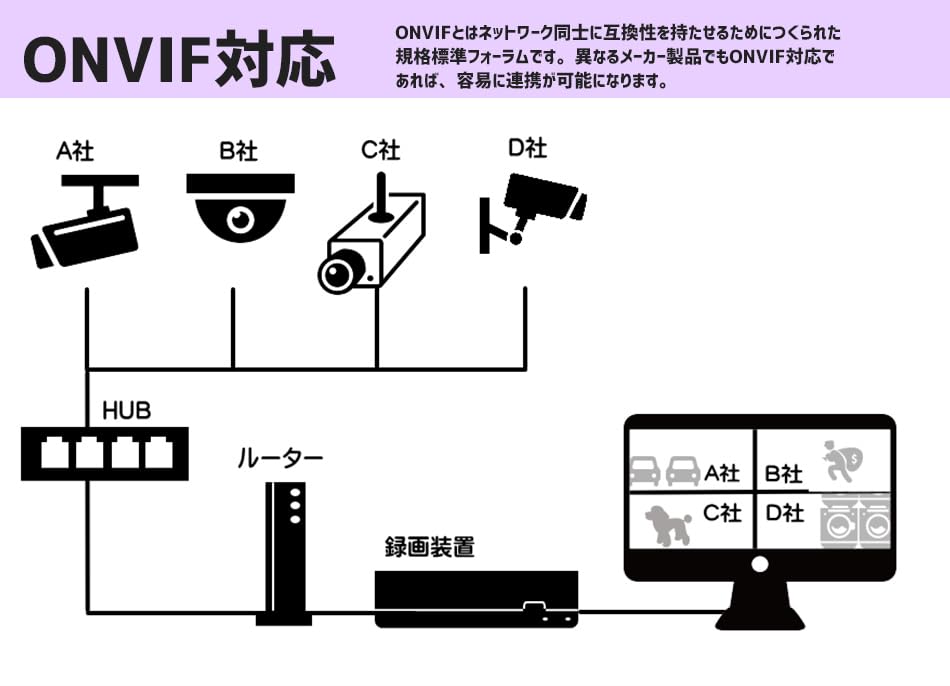 ONVIF対応

ONVIFとはネットワーク同士に互換性を持たせるためにつくられた規格標準フォーラムです。異なるメーカー製品でもONVIF対応であれば、容易に連携が可能になります。

A社

B社

C社

D社

HUB

ルーター

録画装置

A社

B社

C社

D社