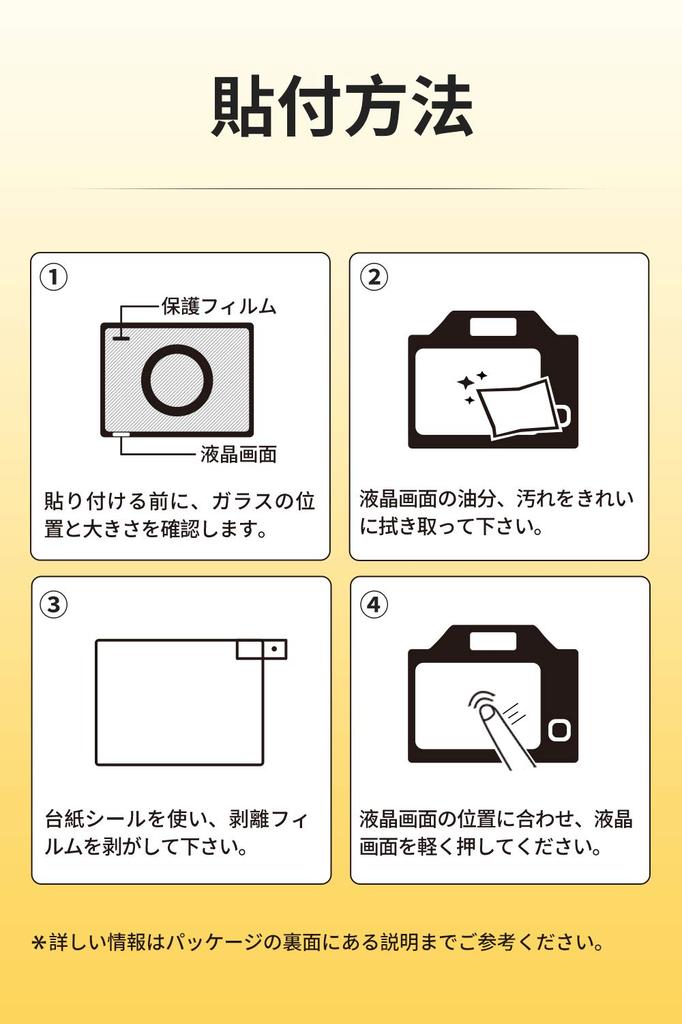 貼付方法

①

保護フィルム

液晶画面

貼り付ける前に、ガラスの位置と大きさを確認します。

②

液晶画面の油分、汚れをきれいに拭き取って下さい。

③

台紙シールを使い、剥離フィルムを剥がして下さい。

④

液晶画面の位置に合わせ、液晶画面を軽く押してください。

＊詳しい情報はパッケージの裏面にある説明までご参考ください。