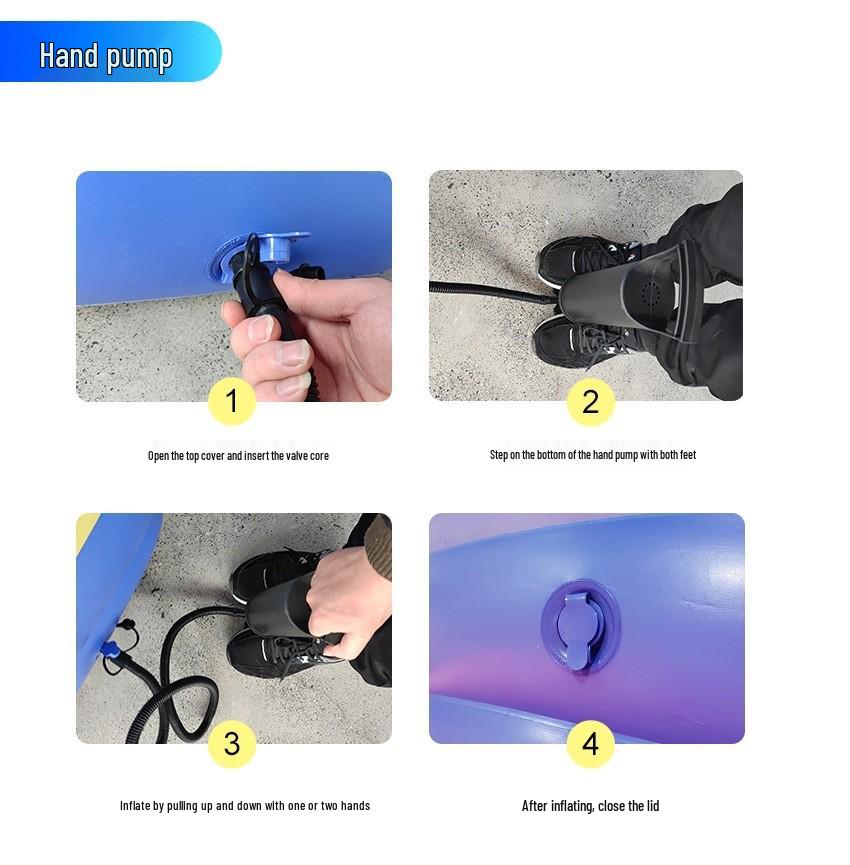 Hand pump

1

Open the top cover and insert the valve core

2

Step on the bottom of the hand pump with both feet

3

Inflate by pulling up and down with one or two hands

4

After inflating, close the lid