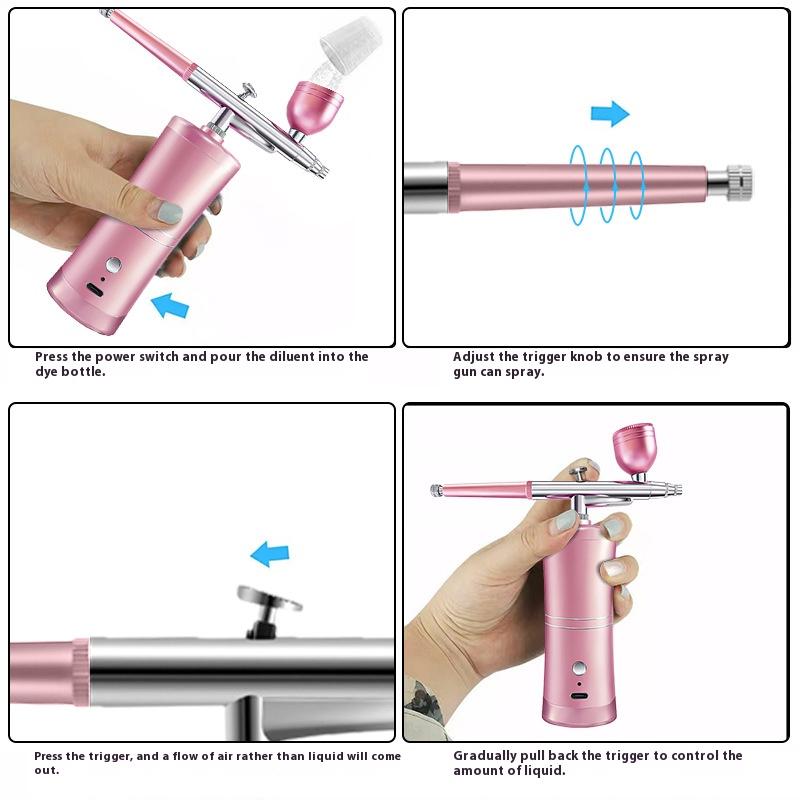 Press the power switch and pour the diluent into the dye bottle.

Adjust the trigger knob to ensure the spray gun can spray.

Press the trigger, and a flow of air rather than liquid will come out.

Gradually pull back the trigger to control the amount of liquid.